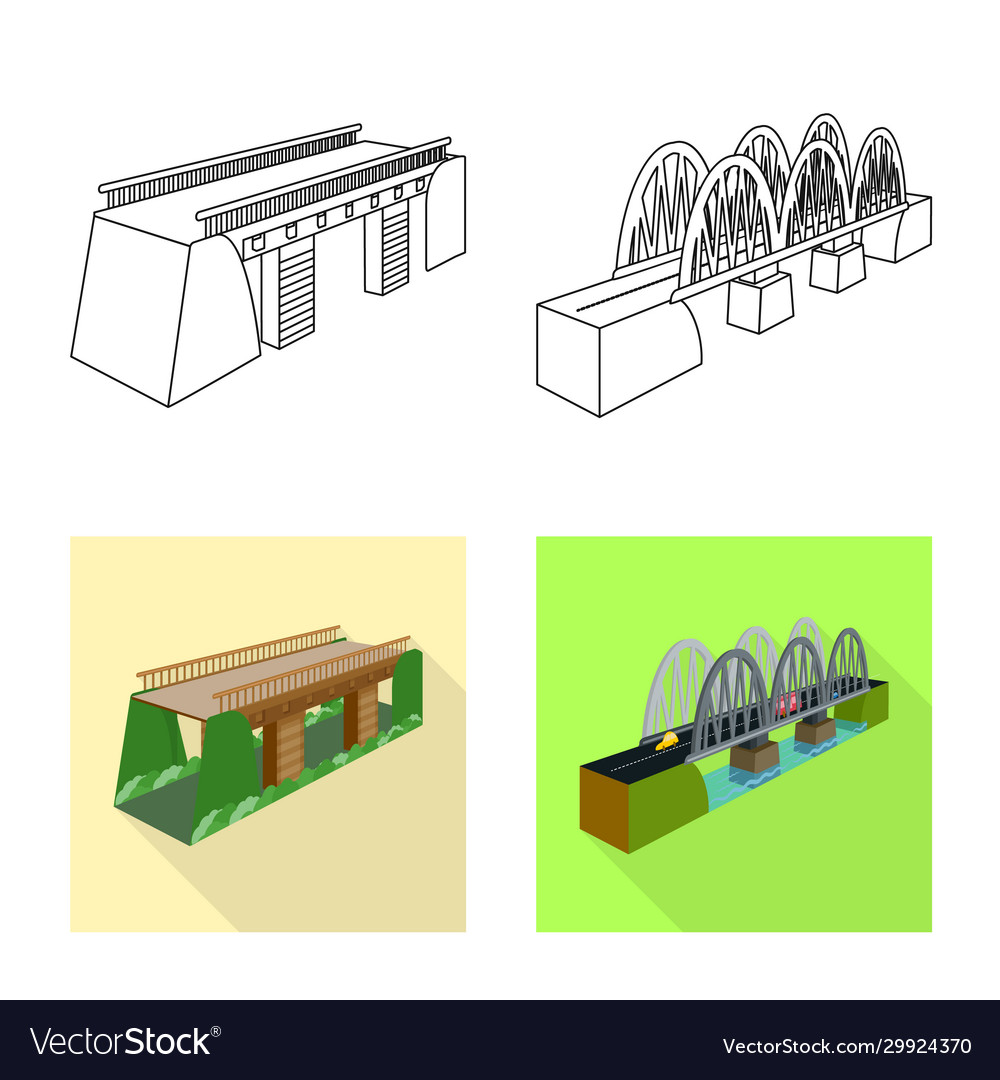 VectorStock®

VectorStock.com/29924370