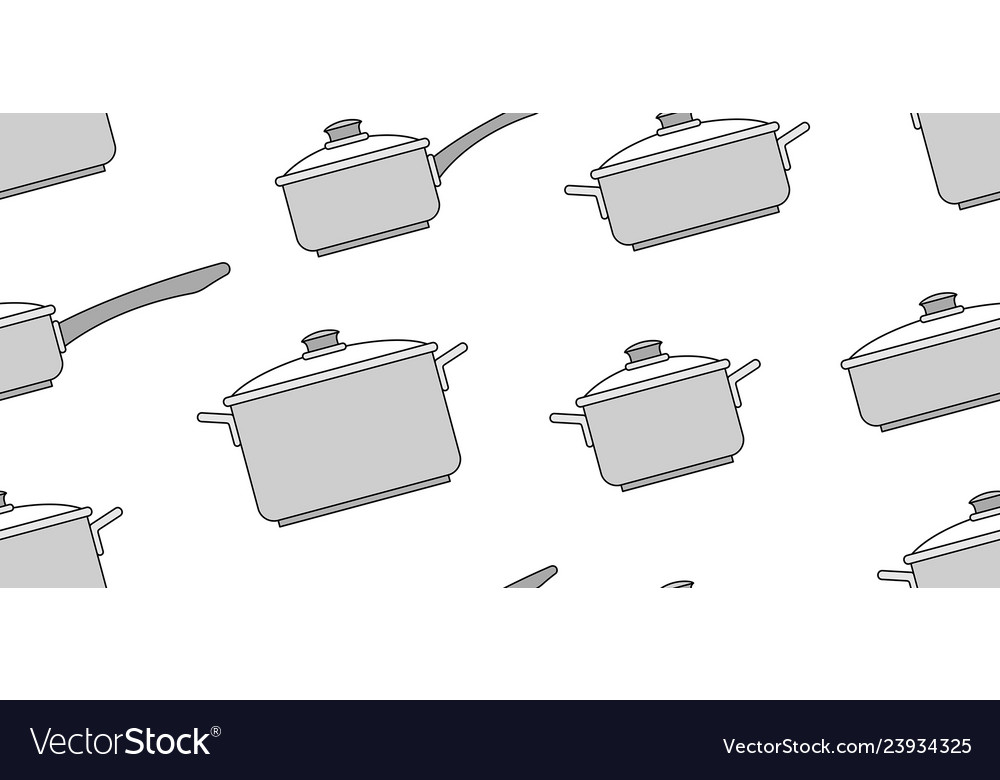 VectorStock®

VectorStock.com/23934325