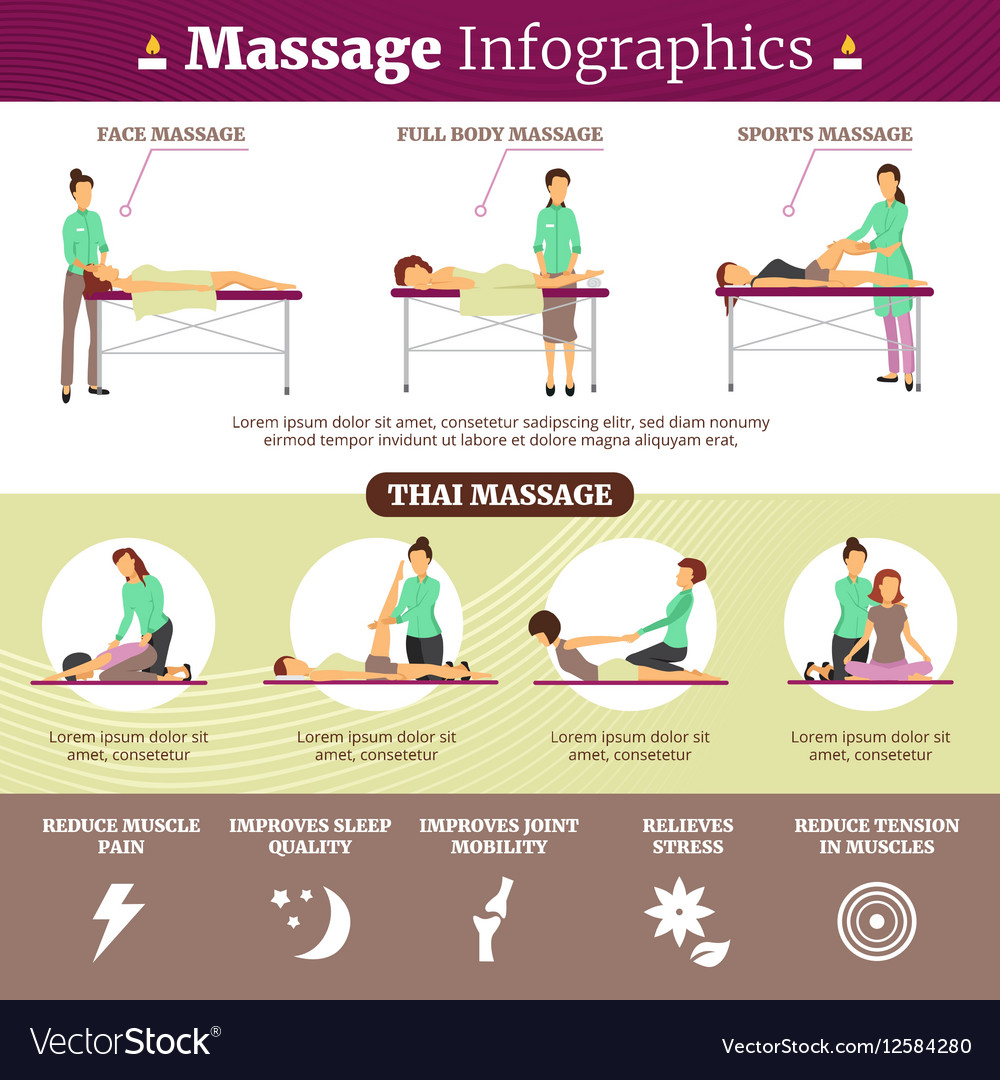 Massage Infographics

FACE MASSAGE

FULL BODY MASSAGE

SPORTS MASSAGE

Lorem ipsum dolor sit amet, consetetur sadipscing elitr, sed diam nonumy eirmod tempor invidunt ut labore et dolore magna aliquyam erat,

THAI MASSAGE

Lorem ipsum dolor sit amet, consetetur

Lorem ipsum dolor sit amet, consetetur

Lorem ipsum dolor sit amet, consetetur

Lorem ipsum dolor sit amet, consetetur

REDUCE MUSCLE PAIN

IMPROVES SLEEP QUALITY

IMPROVES JOINT MOBILITY

RELIEVES STRESS

REDUCE TENSION IN MUSCLES

VectorStock®

VectorStock.com/12584280