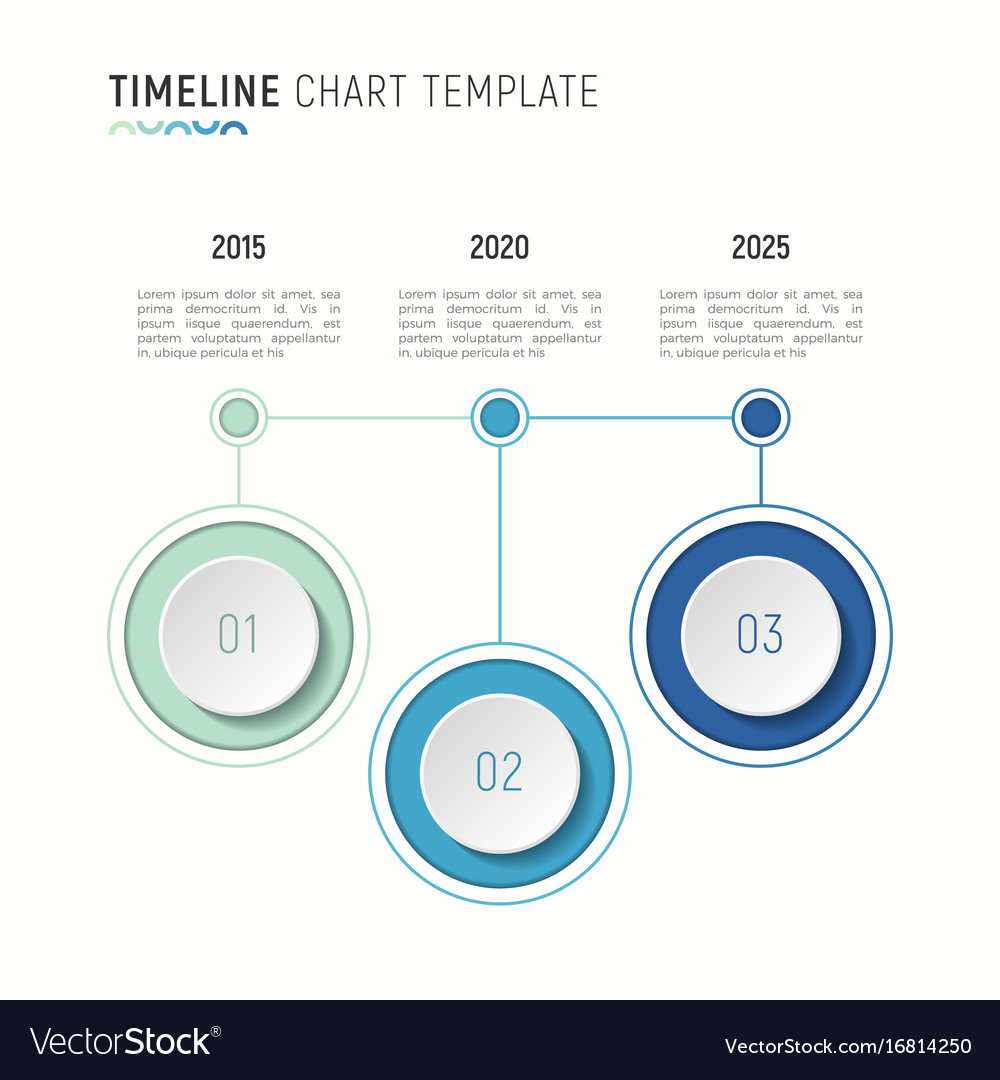 TIMELINE CHART TEMPLATE

2015

Lorem ipsum dolor sit amet, sea prima democritum id. Vis in ipsum iisque quaerendum, est partem voluptatum appellantur in, ubique pericula et his

2020

Lorem ipsum dolor sit amet, sea prima democritum id. Vis in ipsum iisque quaerendum, est partem voluptatum appellantur in, ubique pericula et his

2025

Lorem ipsum dolor sit amet, sea prima democritum id. Vis in ipsum iisque quaerendum, est partem voluptatum appellantur in, ubique pericula et his

01

02

03

VectorStock®

VectorStock.com/16814250