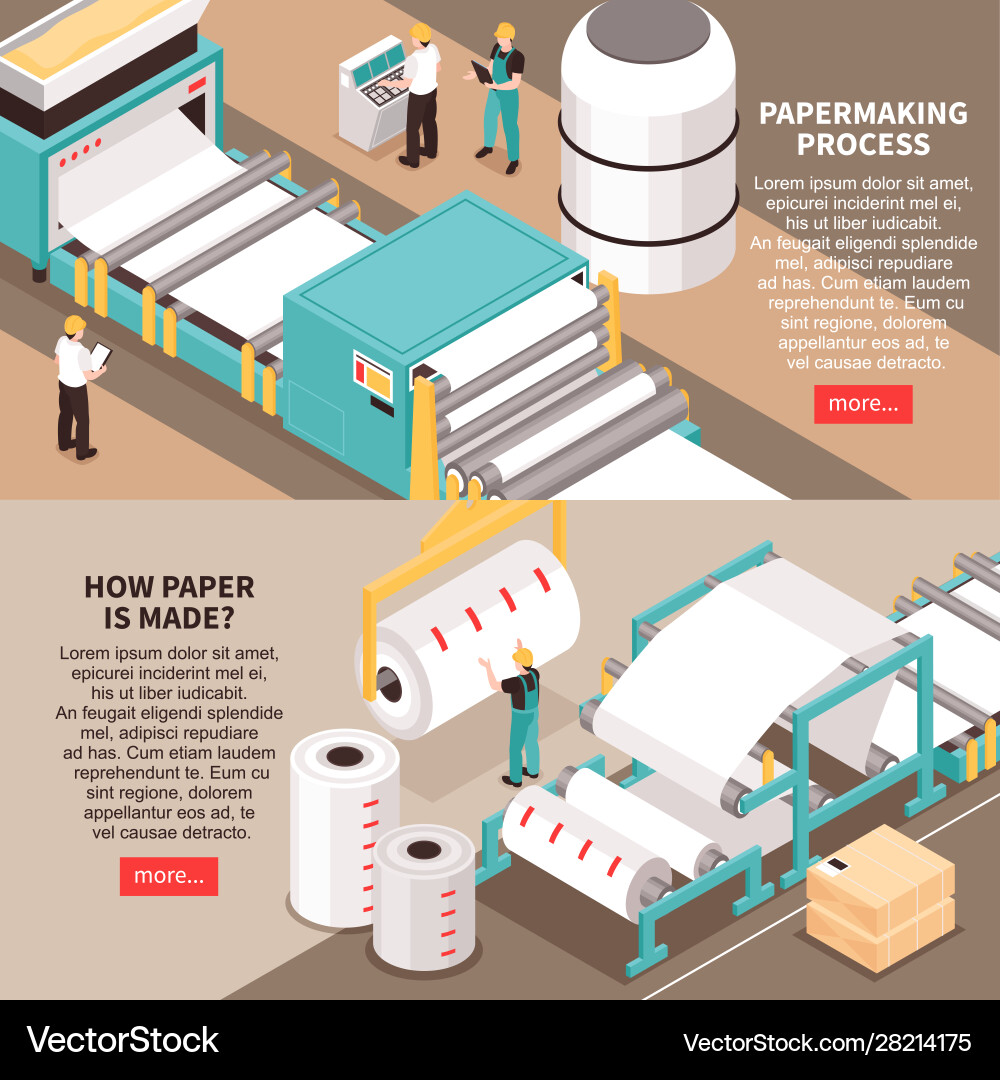 PAPERMAKING PROCESS

Lorem ipsum dolor sit amet, epicurei inciderint mel ei, his ut liber iudicabit. An feugait eligendi splendide mel, adipisci repudiare ad has. Cum etiam laudem reprehendunt te. Eum cu sint regione, dolorem appellantur eos ad, te vel causae detracto.

more...

HOW PAPER IS MADE?

Lorem ipsum dolor sit amet, epicurei inciderint mel ei, his ut liber iudicabit. An feugait eligendi splendide mel, adipisci repudiare ad has. Cum etiam laudem reprehendunt te. Eum cu sint regione, dolorem appellantur eos ad, te vel causae detracto.

more...

VectorStock®

VectorStock.com/28214175