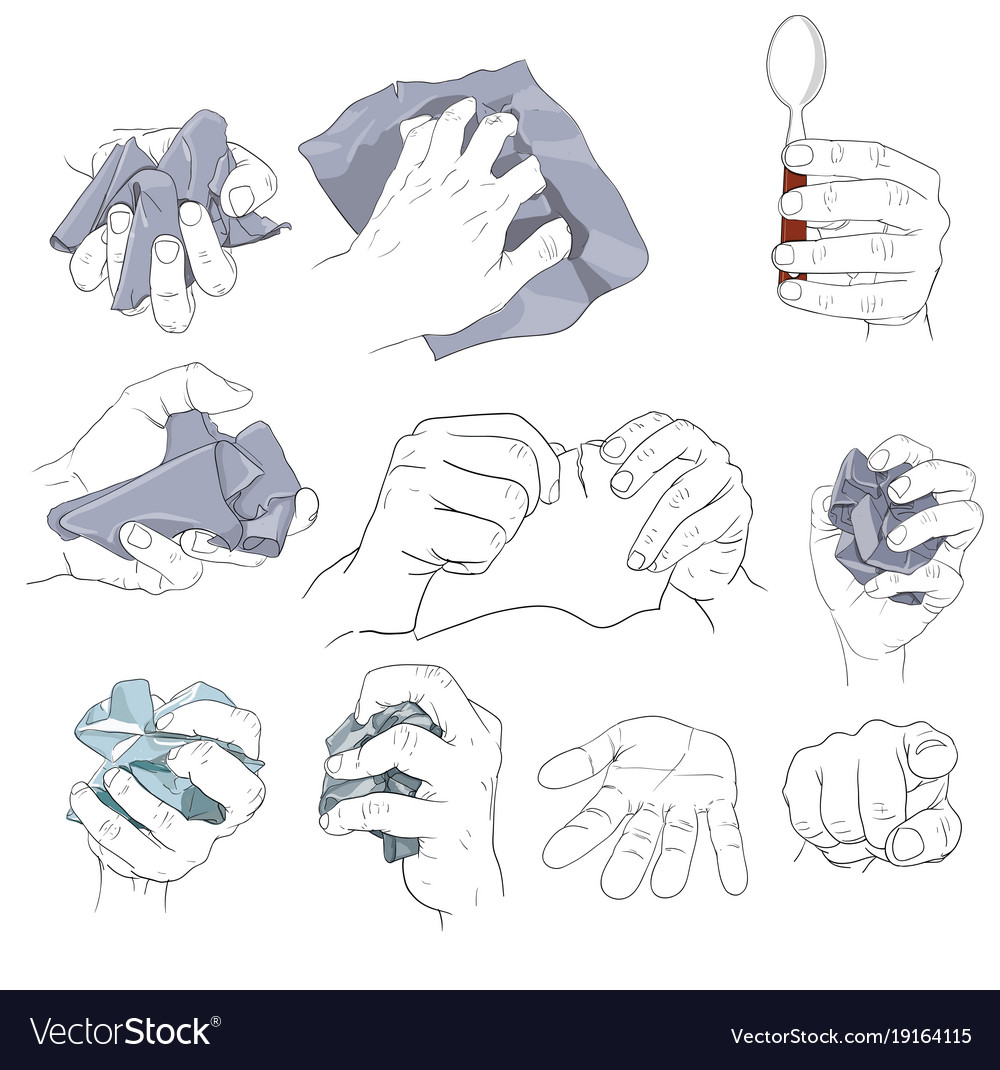 VectorStock®

VectorStock.com/19164115