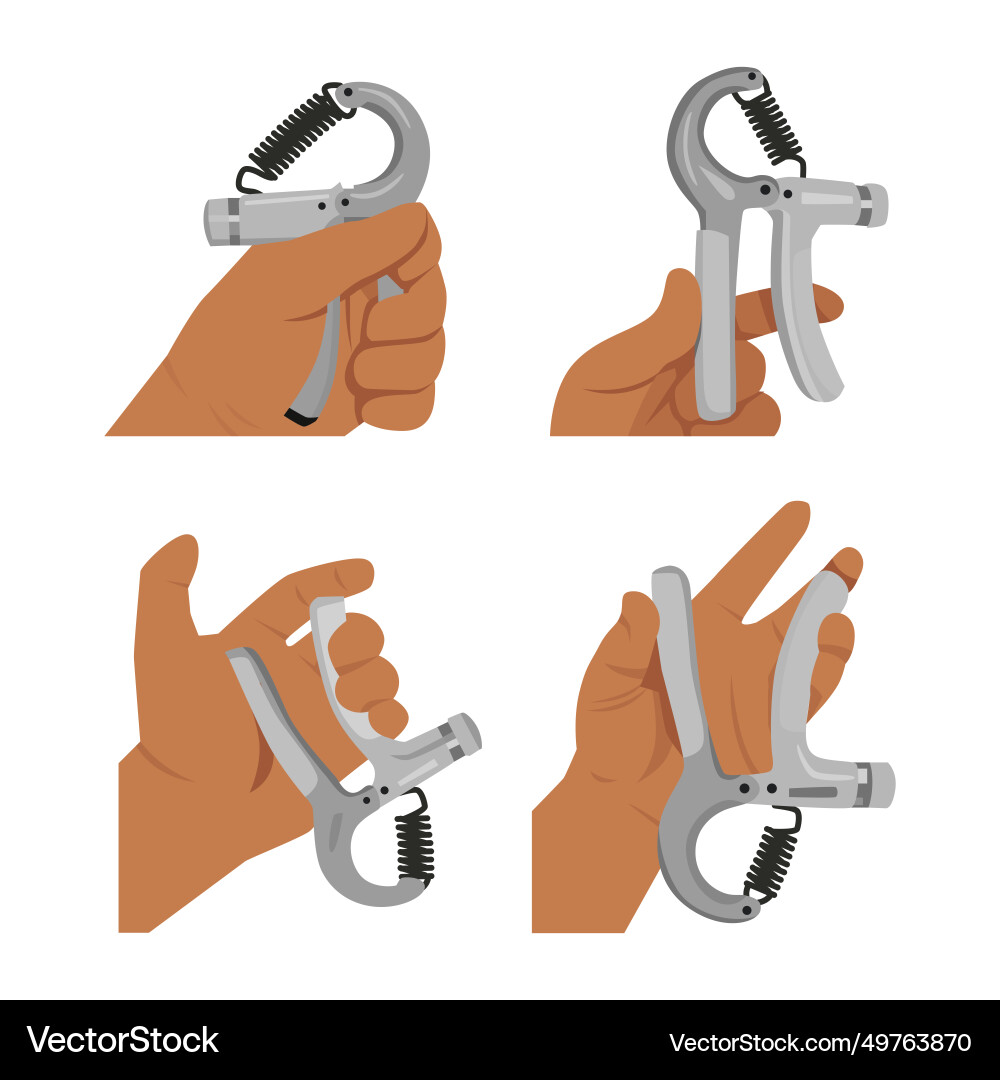 VectorStock®

VectorStock.com/49763870