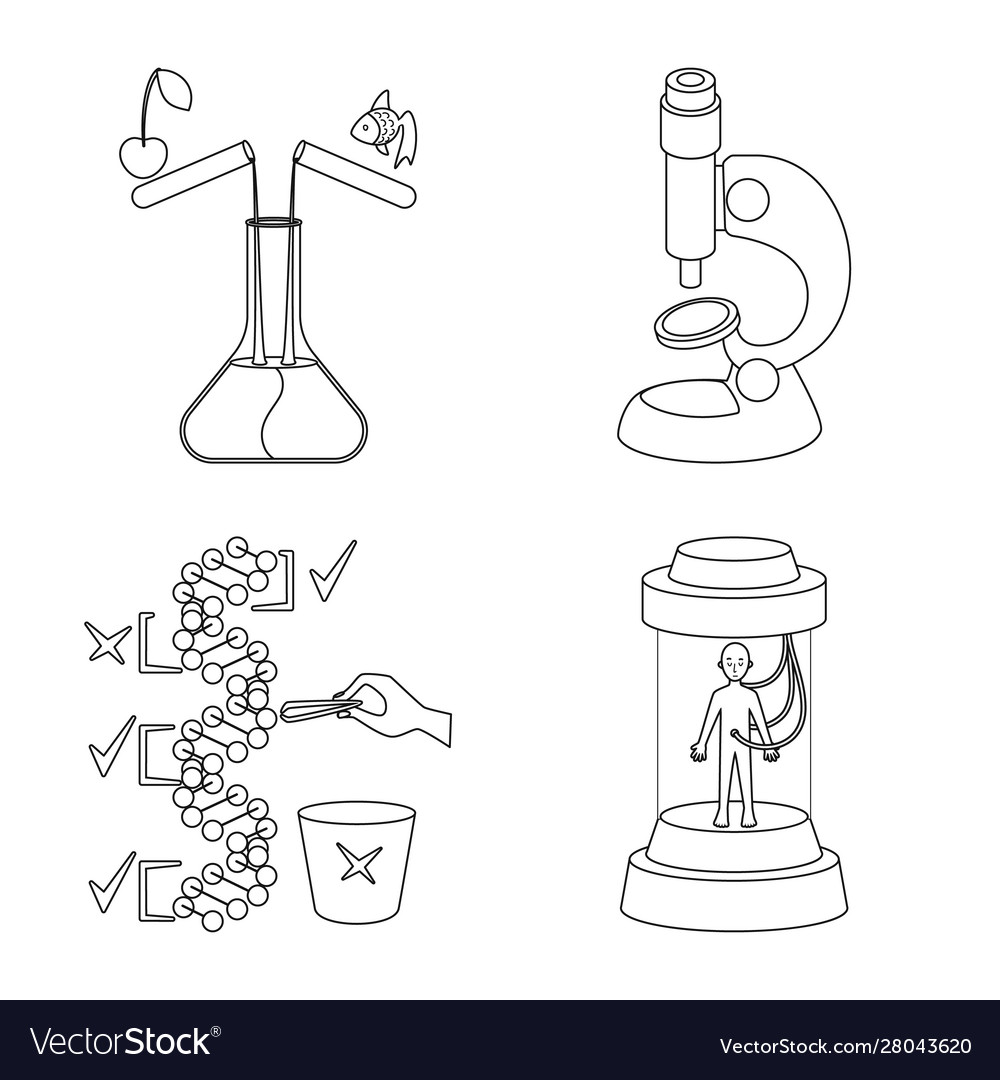 VectorStock®

VectorStock.com/28043620