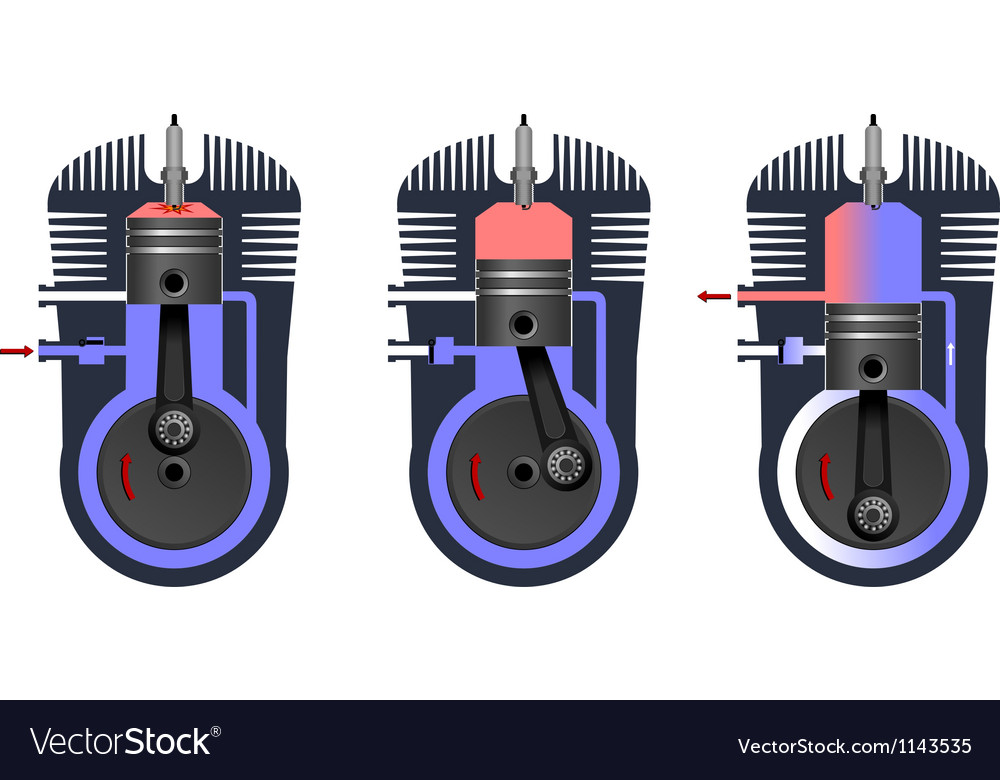 VectorStock®

VectorStock.com/1143535