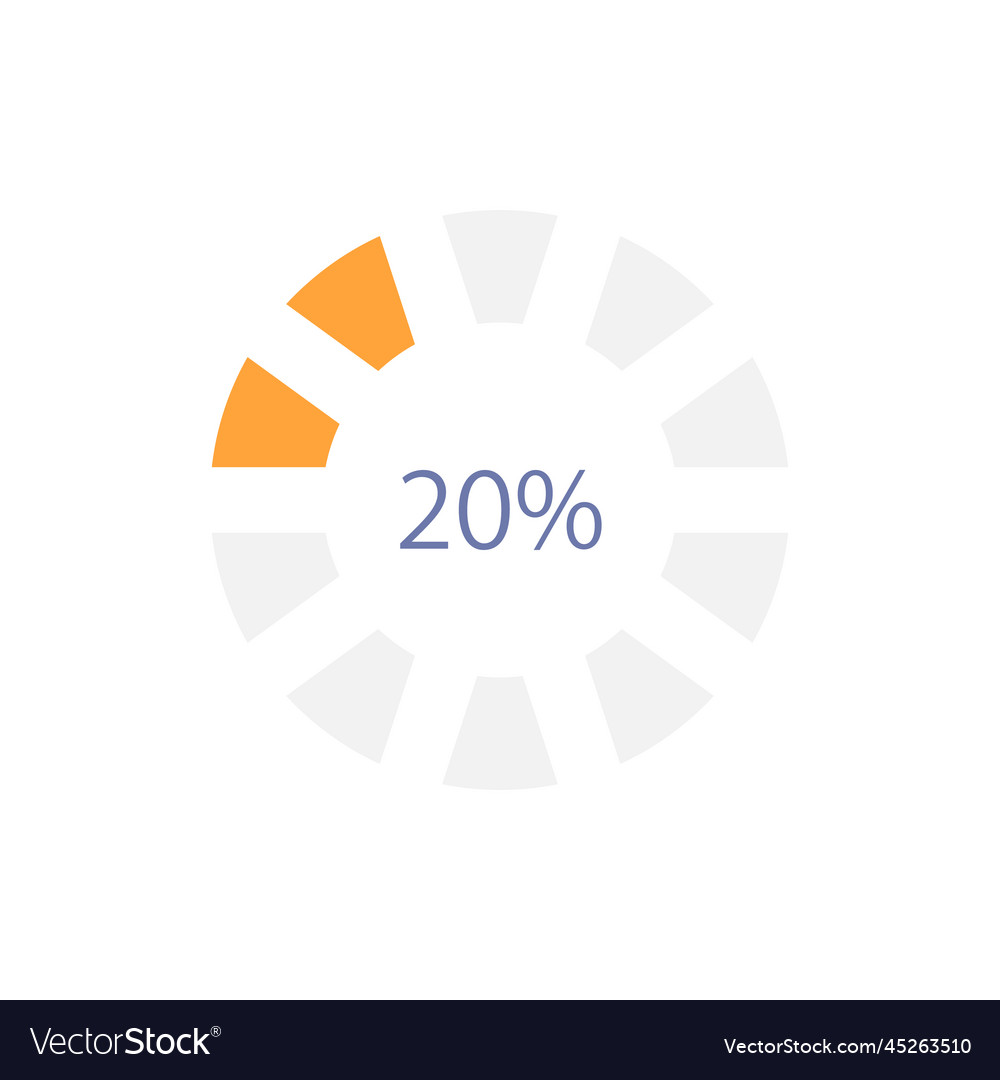 20%

VectorStock®

VectorStock.com/45263510