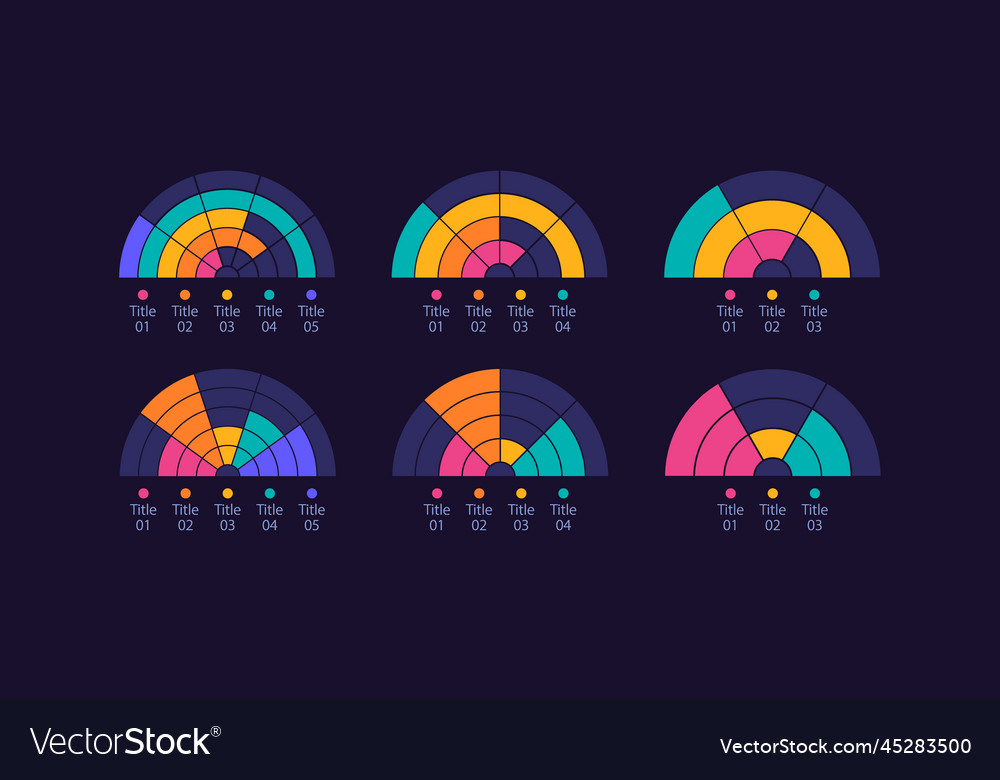 Title 01 Title 02 Title 03 Title 04 Title 05

Title 01 Title 02 Title 03 Title 04

Title 01 Title 02 Title 03

Title 01 Title 02 Title 03 Title 04 Title 05

Title 01 Title 02 Title 03 Title 04

Title 01 Title 02 Title 03

VectorStock®

VectorStock.com/45283500