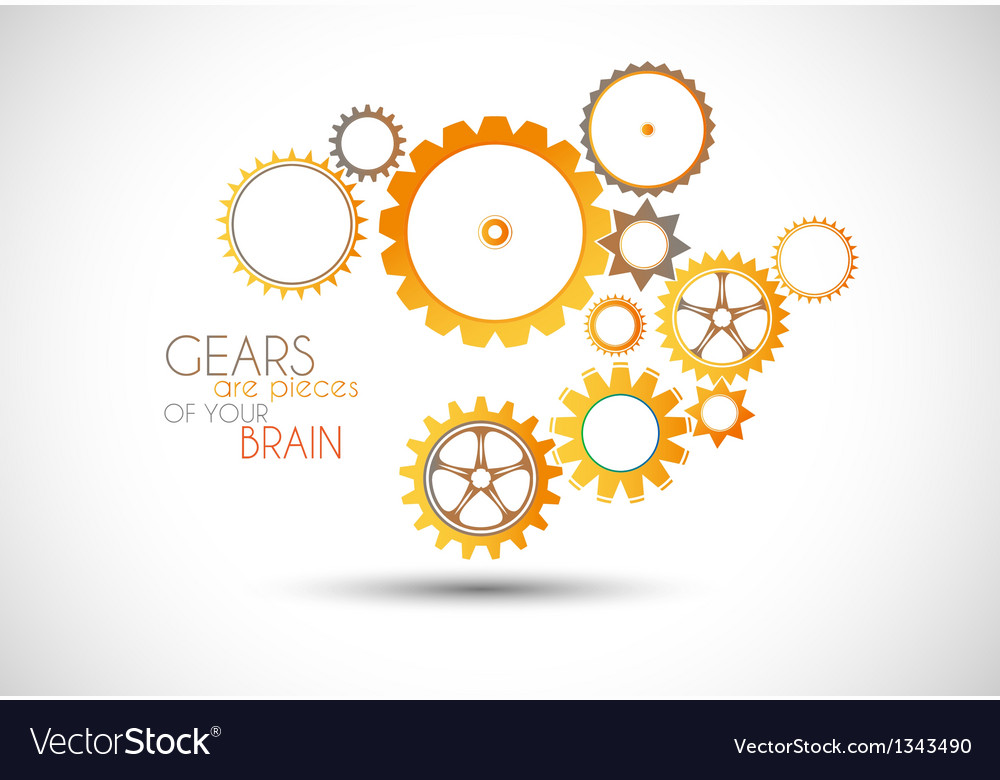 GEARS
are pieces
OF YOUR
BRAIN

VectorStock®

VectorStock.com/1343490