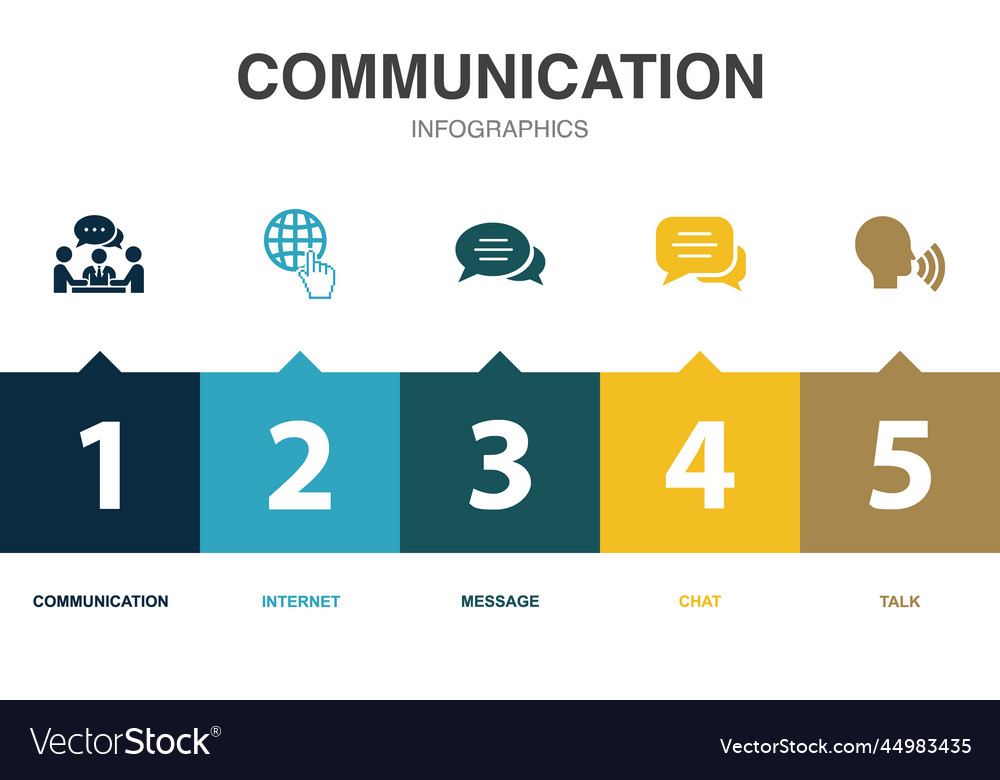 COMMUNICATION
INFOGRAPHICS

1
2
3
4
5

COMMUNICATION
INTERNET
MESSAGE
CHAT
TALK

VectorStock®
VectorStock.com/44983435