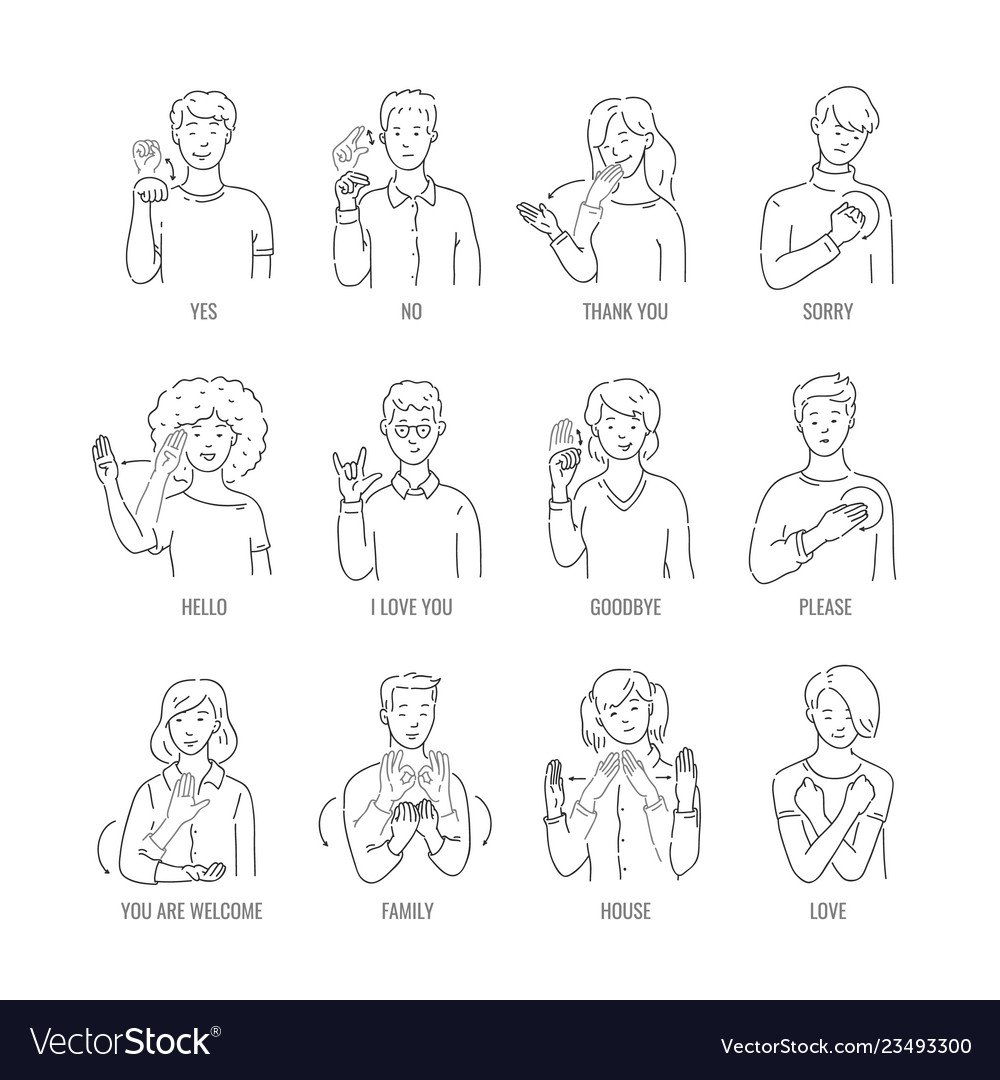 YES

NO

THANK YOU

SORRY

HELLO

I LOVE YOU

GOODBYE

PLEASE

YOU ARE WELCOME

FAMILY

HOUSE

LOVE

VectorStock®

VectorStock.com/23493300