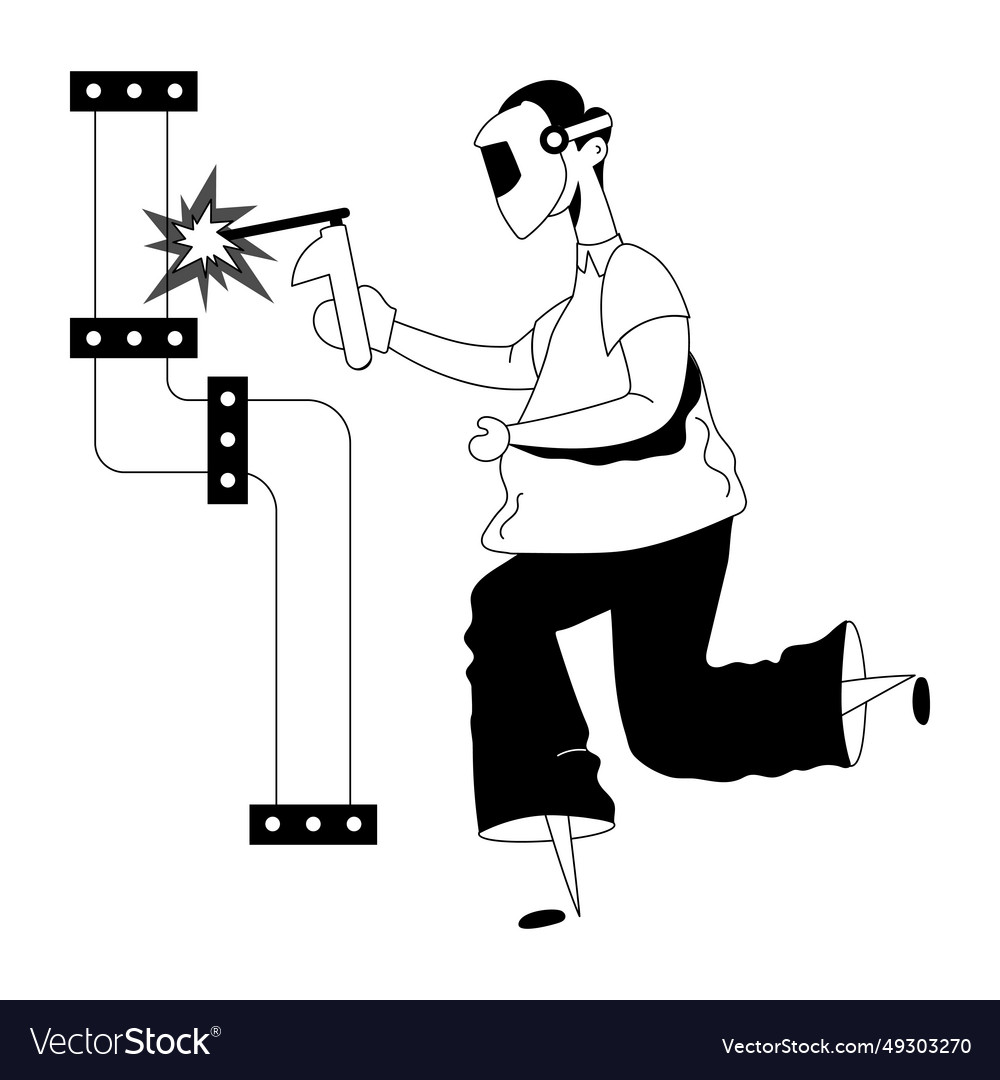 VectorStock®

VectorStock.com/49303270