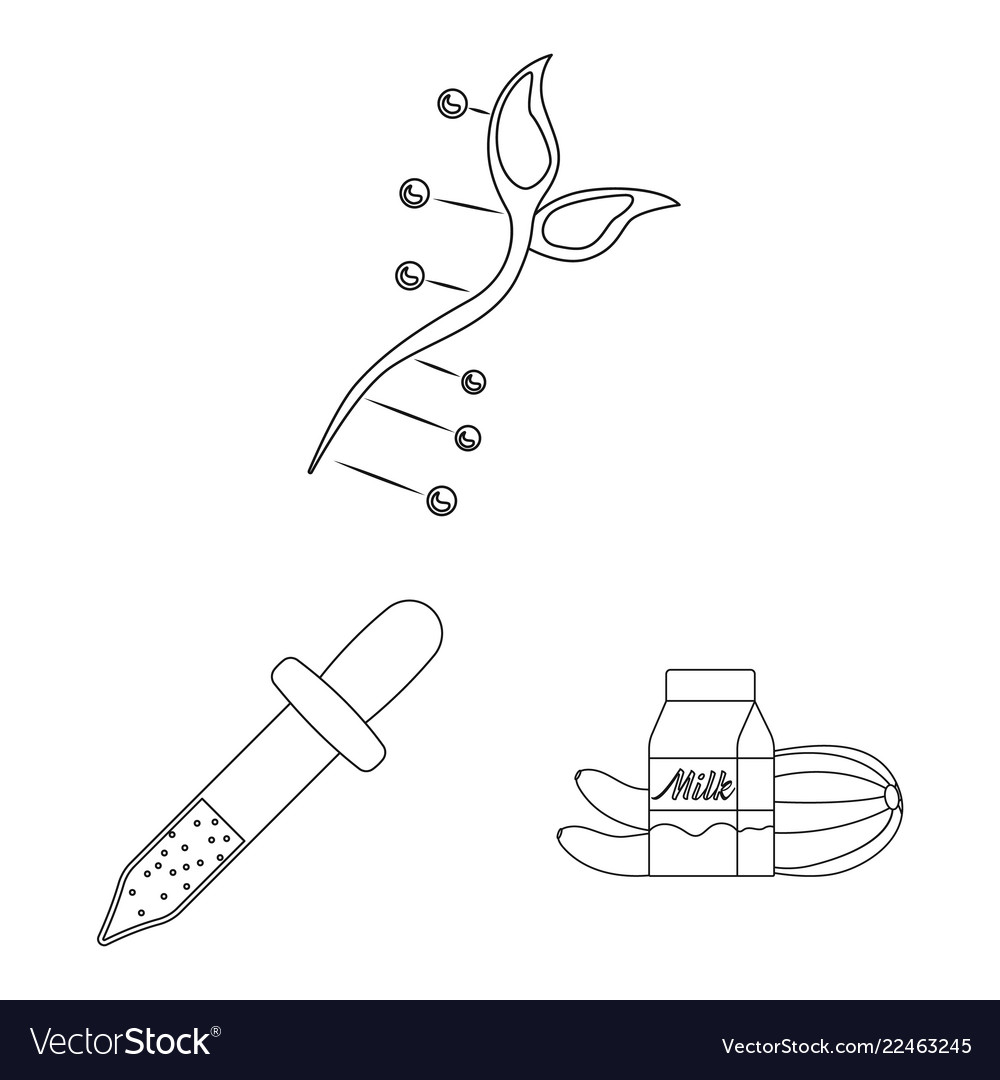 Milk

VectorStock®

VectorStock.com/22463245