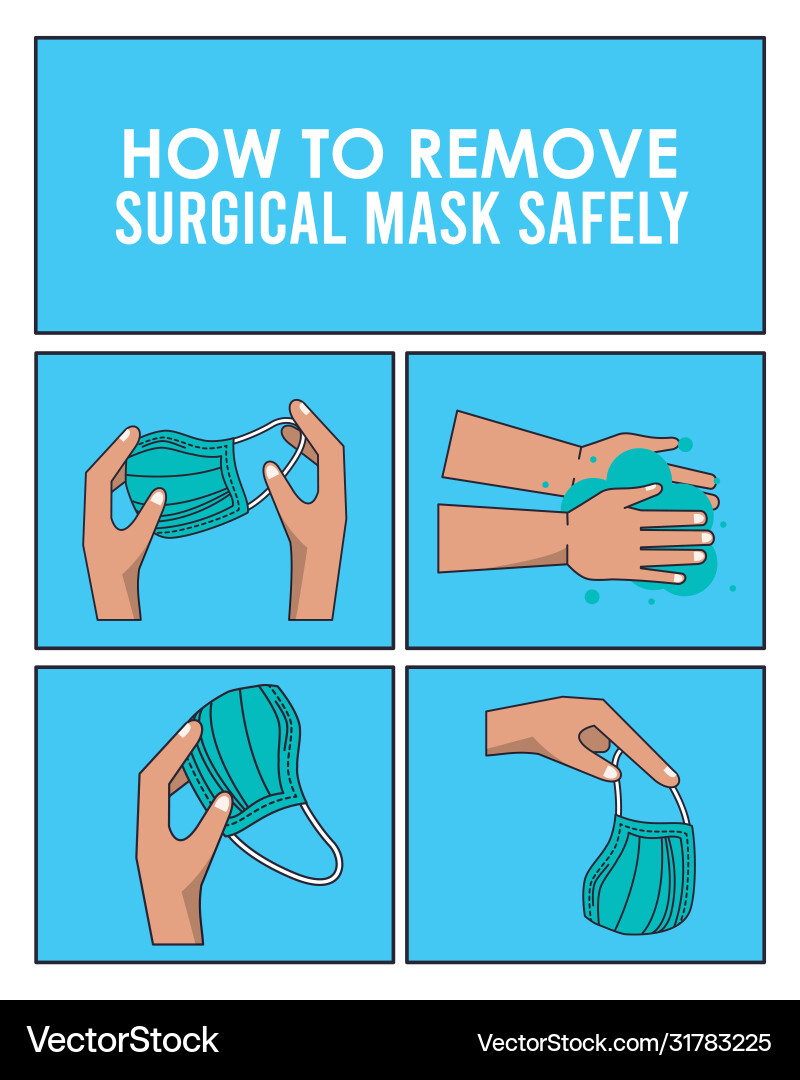 HOW TO REMOVE
SURGICAL MASK SAFELY

VectorStock

VectorStock.com/31783225