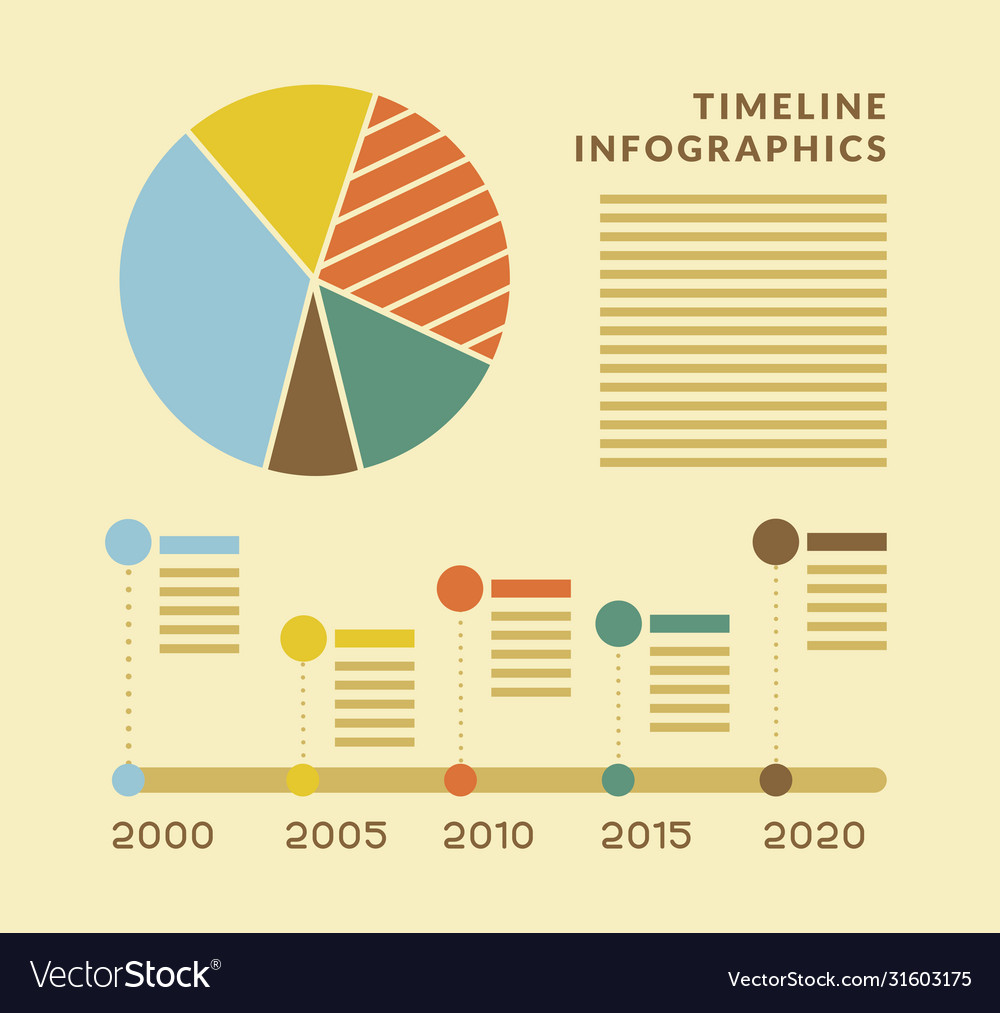 TIMELINE
INFOGRAPHICS

2000
2005
2010
2015
2020

VectorStock®
VectorStock.com/31603175