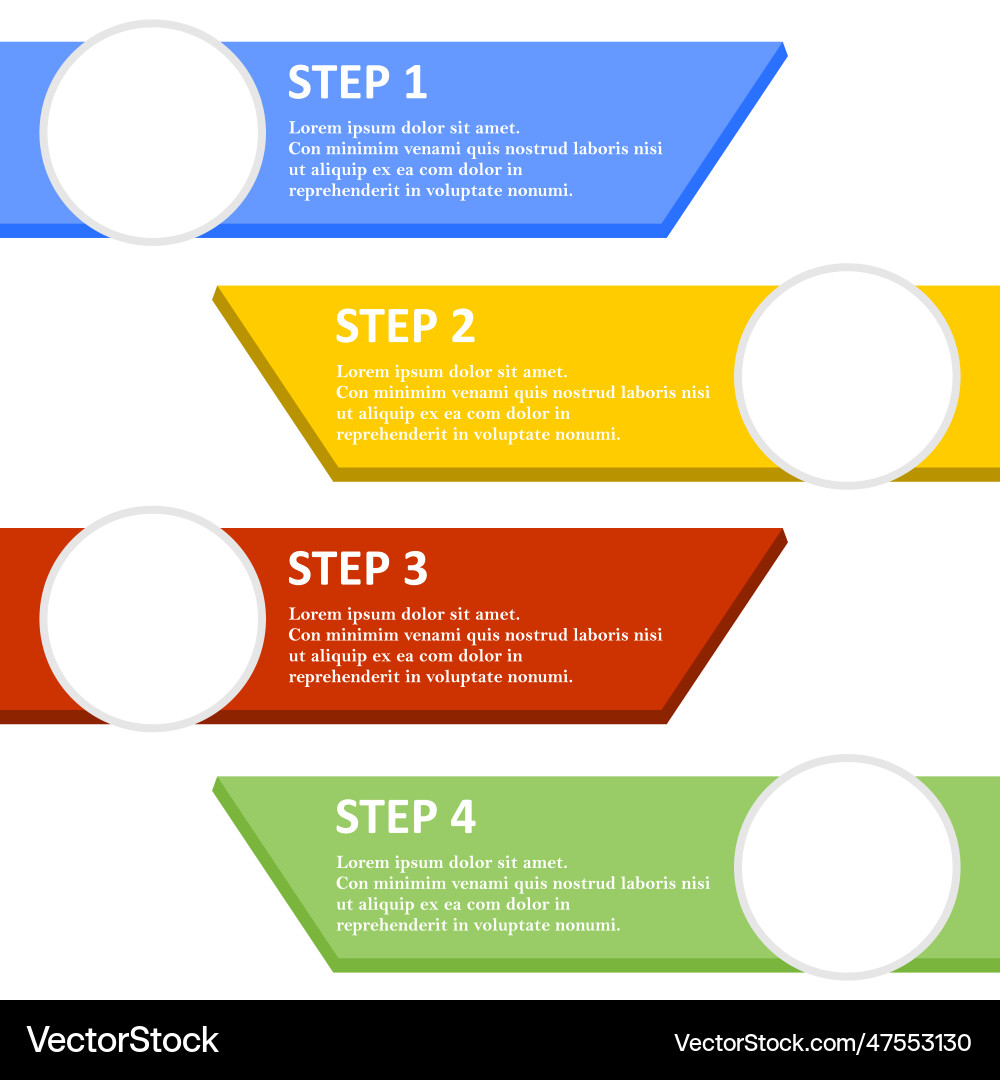 STEP 1

Lorem ipsum dolor sit amet.
Con minimim venami quis nostrud laboris nisi ut aliquip ex ea com dolor in reprehenderit in voluptate nonumi.

STEP 2

Lorem ipsum dolor sit amet.
Con minimim venami quis nostrud laboris nisi ut aliquip ex ea com dolor in reprehenderit in voluptate nonumi.

STEP 3

Lorem ipsum dolor sit amet.
Con minimim venami quis nostrud laboris nisi ut aliquip ex ea com dolor in reprehenderit in voluptate nonumi.

STEP 4

Lorem ipsum dolor sit amet.
Con minimim venami quis nostrud laboris nisi ut aliquip ex ea com dolor in reprehenderit in voluptate nonumi.

VectorStock

VectorStock.com/47553130