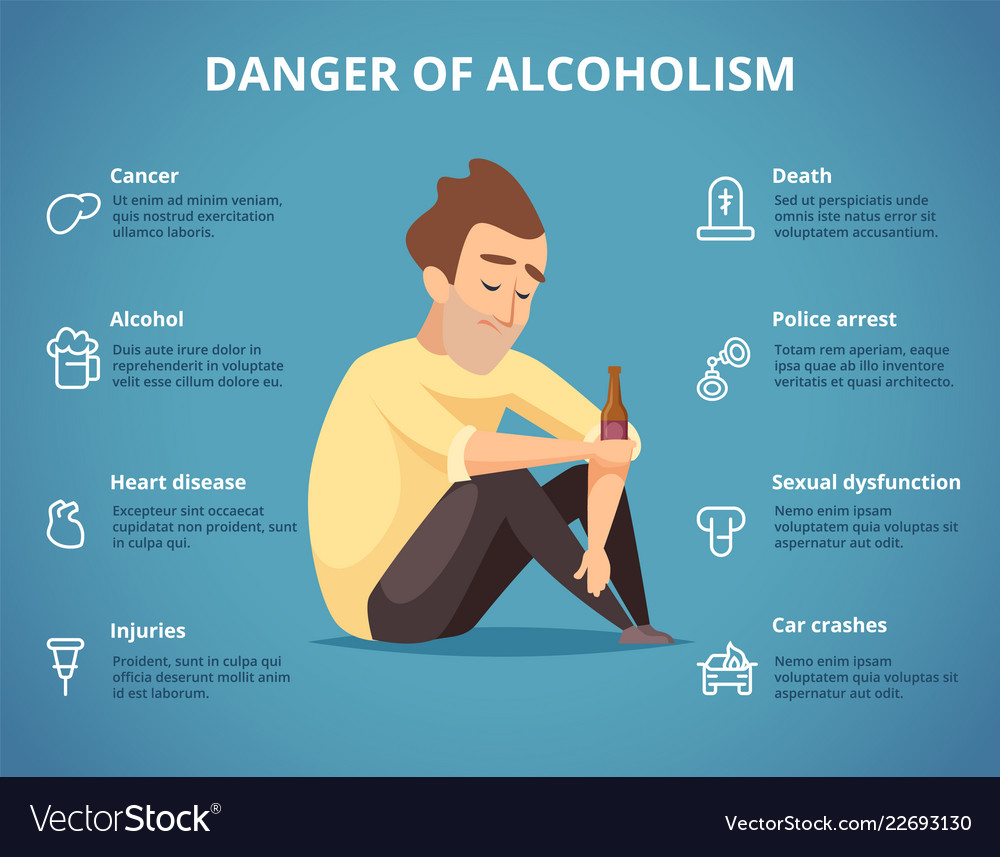 DANGER OF ALCOHOLISM

Cancer
Ut enim ad minim veniam, quis nostrud exercitation ullamco laboris.

Alcohol
Duis aute irure dolor in reprehenderit in voluptate velit esse cillum dolore eu.

Heart disease
Excepteur sint occaecat cupidatat non proident, sunt in culpa qui.

Injuries
Proident, sunt in culpa qui officia deserunt mollit anim id est laborum.

Death
Sed ut perspiciatis unde omnis iste natus error sit voluptatem accusantium.

Police arrest
Totam rem aperiam, eaque ipsa quae ab illo inventore veritatis et quasi architecto.

Sexual dysfunction
Nemo enim ipsam voluptatem quia voluptas sit aspernatur aut odit.

Car crashes
Nemo enim ipsam voluptatem quia voluptas sit aspernatur aut odit.

VectorStock®

VectorStock.com/22693130