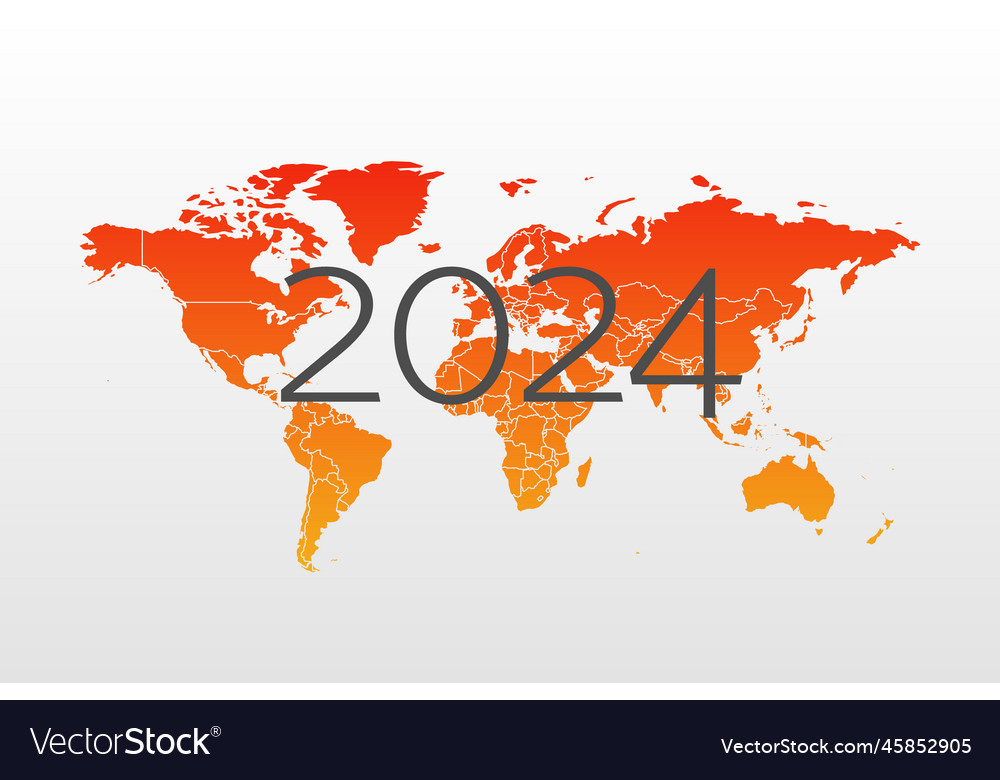 2024

VectorStock®

VectorStock.com/45852905