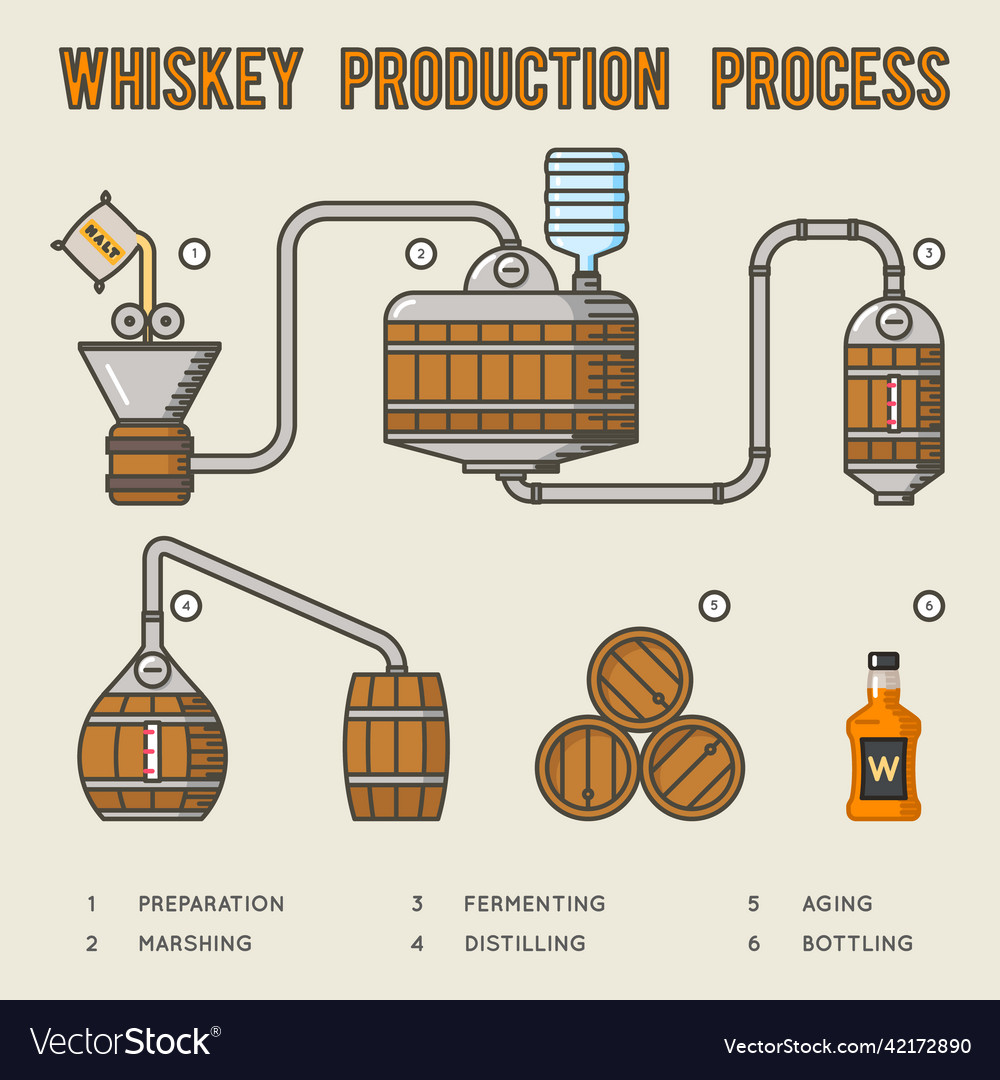 WHISKEY PRODUCTION PROCESS

MALT

1

2

3

4

5

6

W

1 PREPARATION

2 MARSHING

3 FERMENTING

4 DISTILLING

5 AGING

6 BOTTLING

VectorStock®

VectorStock.com/42172890