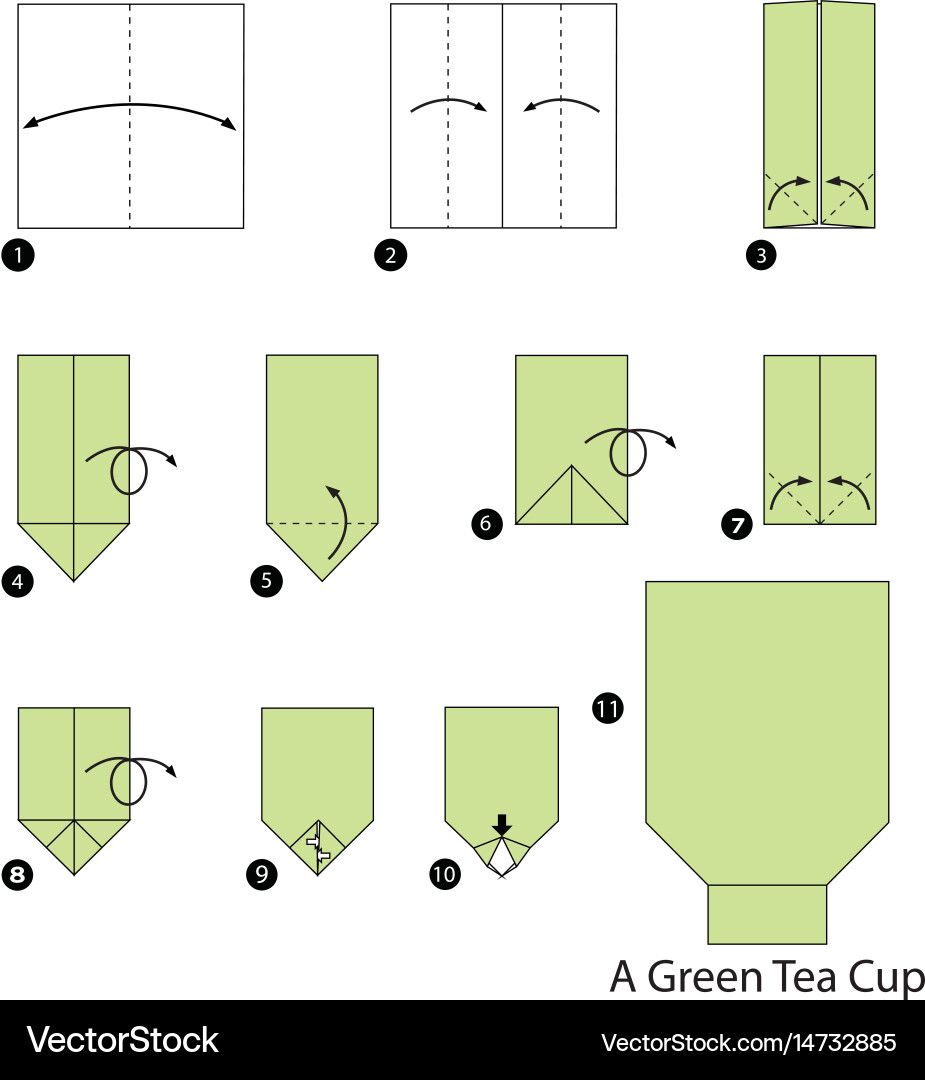 1

2

3

4

5

6

7

8

9

10

11

A Green Tea Cup

VectorStock

VectorStock.com/14732885