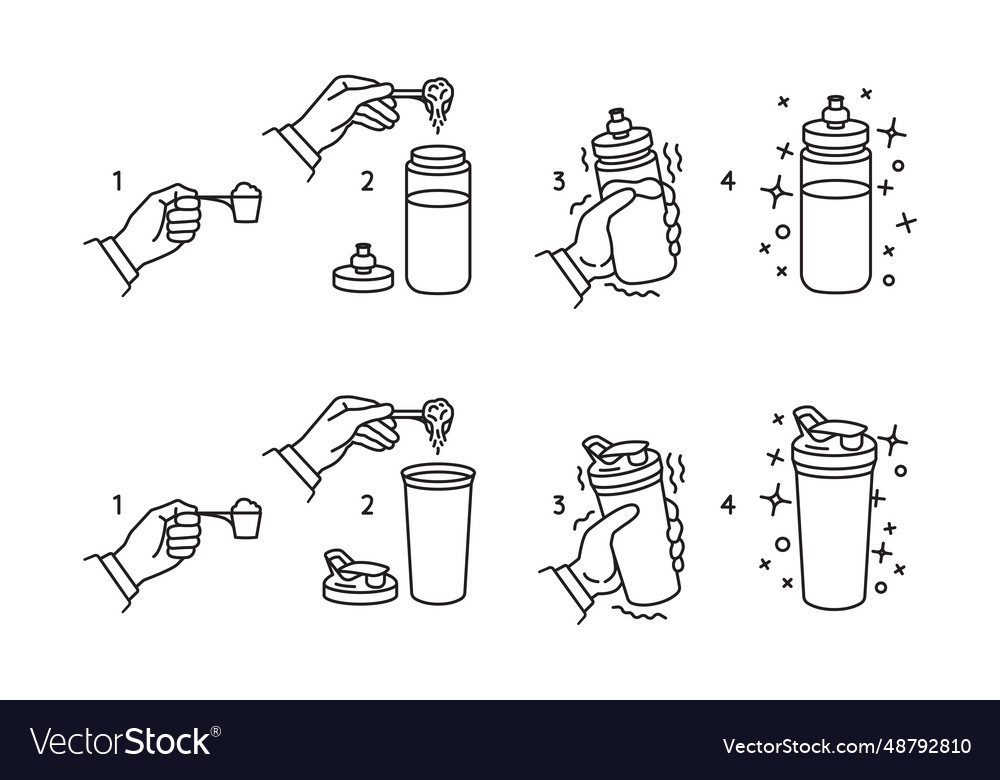 1
2
3
4

1
2
3
4

VectorStock®
VectorStock.com/48792810