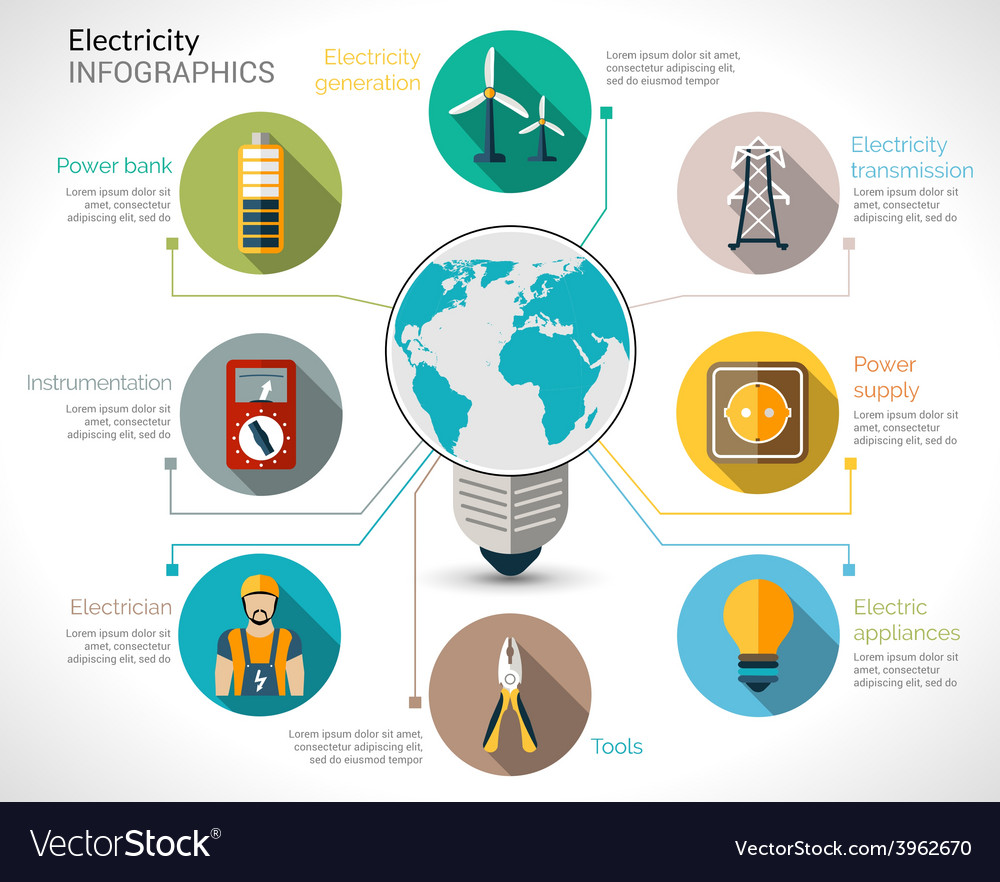 Electricity
INFOGRAPHICS

Electricity generation

Lorem ipsum dolor sit amet, consectetur adipiscing elit, sed do eiusmod tempor

Power bank

Lorem ipsum dolor sit amet, consectetur adipiscing elit, sed do

Electricity transmission

Lorem ipsum dolor sit amet, consectetur adipiscing elit, sed do

Instrumentation

Lorem ipsum dolor sit amet, consectetur adipiscing elit, sed do

Power supply

Lorem ipsum dolor sit amet, consectetur adipiscing elit, sed do

Electrician

Lorem ipsum dolor sit amet, consectetur adipiscing elit, sed do

Electric appliances

Lorem ipsum dolor sit amet, consectetur adipiscing elit, sed do

Lorem ipsum dolor sit amet, consectetur adipiscing elit, sed do eiusmod tempor

Tools

VectorStock®

VectorStock.com/3962670