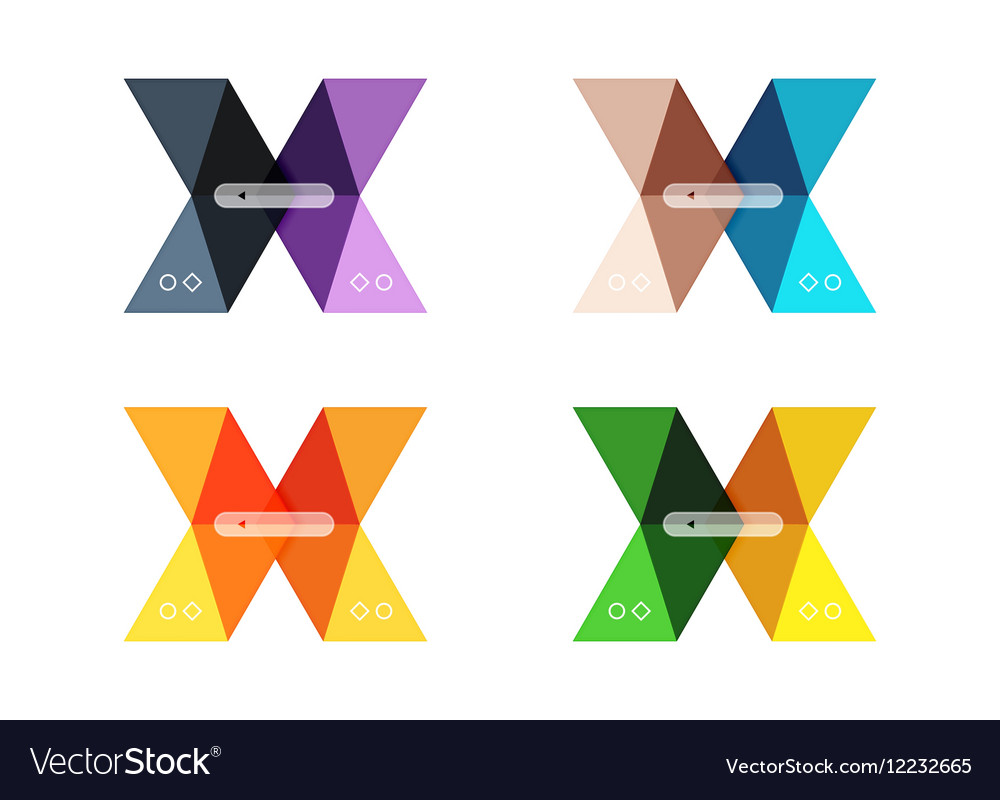 VectorStock®

VectorStock.com/12232665