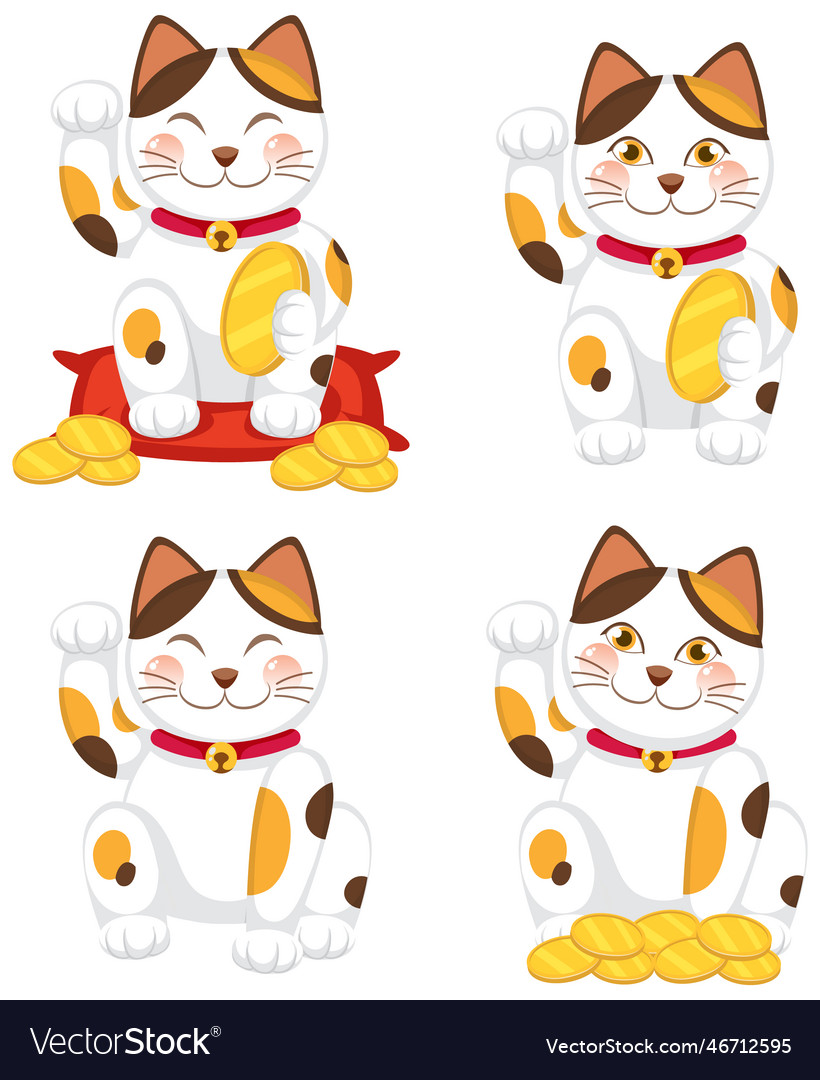 VectorStock®

VectorStock.com/46712595