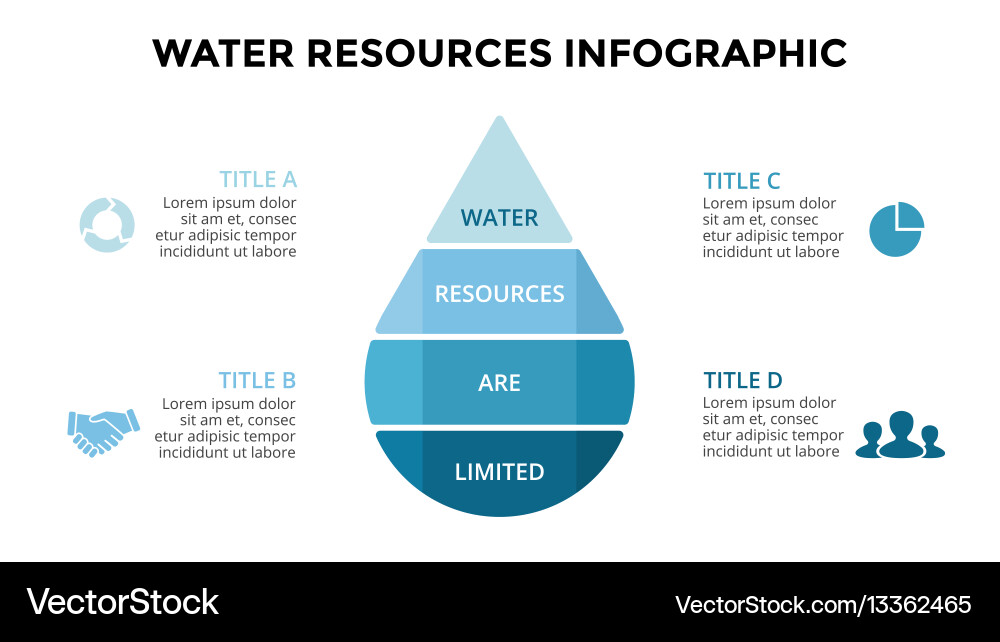 WATER RESOURCES INFOGRAPHIC

TITLE A
Lorem ipsum dolor sit am et, consec etur adipisic tempor incididunt ut labore

TITLE B
Lorem ipsum dolor sit am et, consec etur adipisic tempor incididunt ut labore

WATER
RESOURCES
ARE
LIMITED

TITLE C
Lorem ipsum dolor sit am et, consec etur adipisic tempor incididunt ut labore

TITLE D
Lorem ipsum dolor sit am et, consec etur adipisic tempor incididunt ut labore

VectorStock
VectorStock.com/13362465