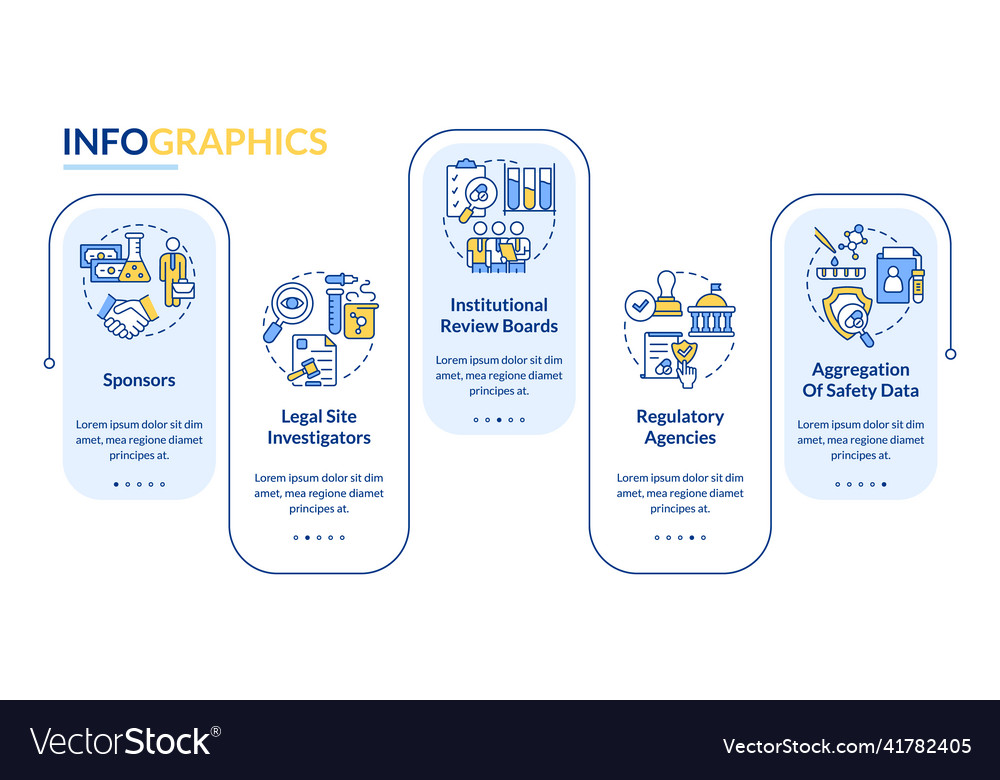 INFOGRAPHICS

Sponsors

Lorem ipsum dolor sit dim amet, mea regione diamet principes at.

Legal Site Investigators

Lorem ipsum dolor sit dim amet, mea regione diamet principes at.

Institutional Review Boards

Lorem ipsum dolor sit dim amet, mea regione diamet principes at.

Regulatory Agencies

Lorem ipsum dolor sit dim amet, mea regione diamet principes at.

Aggregation Of Safety Data

Lorem ipsum dolor sit dim amet, mea regione diamet principes at.

VectorStock®

VectorStock.com/41782405