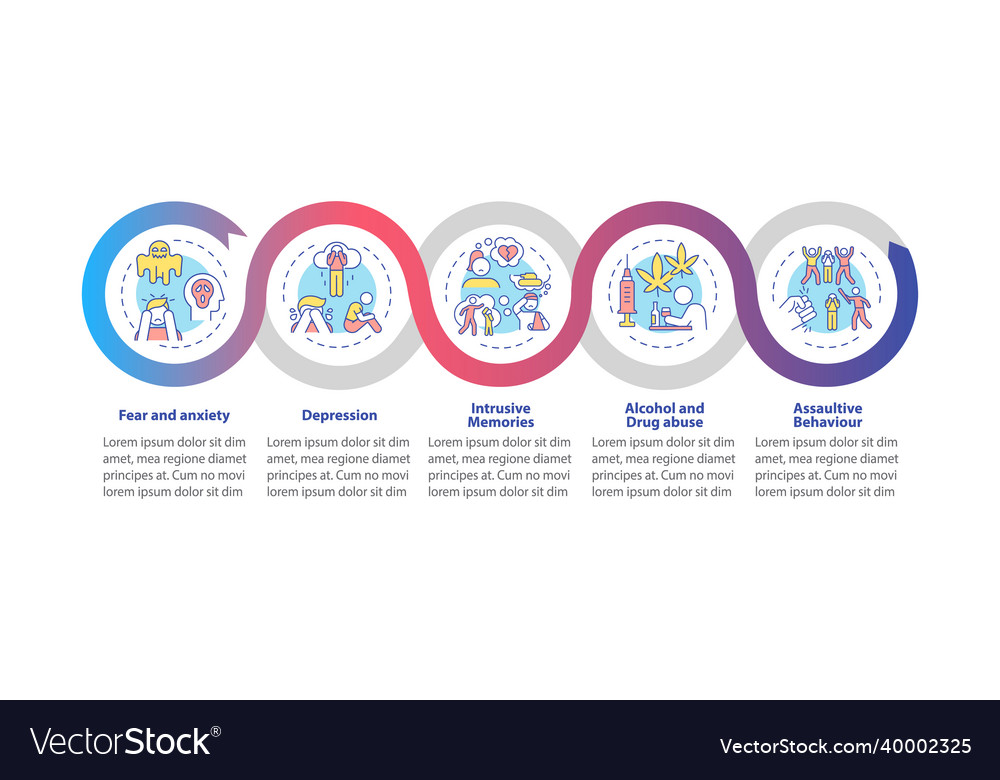 Fear and anxiety

Lorem ipsum dolor sit dim amet, mea regione diamet principes at. Cum no movi lorem ipsum dolor sit dim

Depression

Lorem ipsum dolor sit dim amet, mea regione diamet principes at. Cum no movi lorem ipsum dolor sit dim

Intrusive Memories

Lorem ipsum dolor sit dim amet, mea regione diamet principes at. Cum no movi lorem ipsum dolor sit dim

Alcohol and Drug abuse

Lorem ipsum dolor sit dim amet, mea regione diamet principes at. Cum no movi lorem ipsum dolor sit dim

Assaultive Behaviour

Lorem ipsum dolor sit dim amet, mea regione diamet principes at. Cum no movi lorem ipsum dolor sit dim

VectorStock®

VectorStock.com/40002325