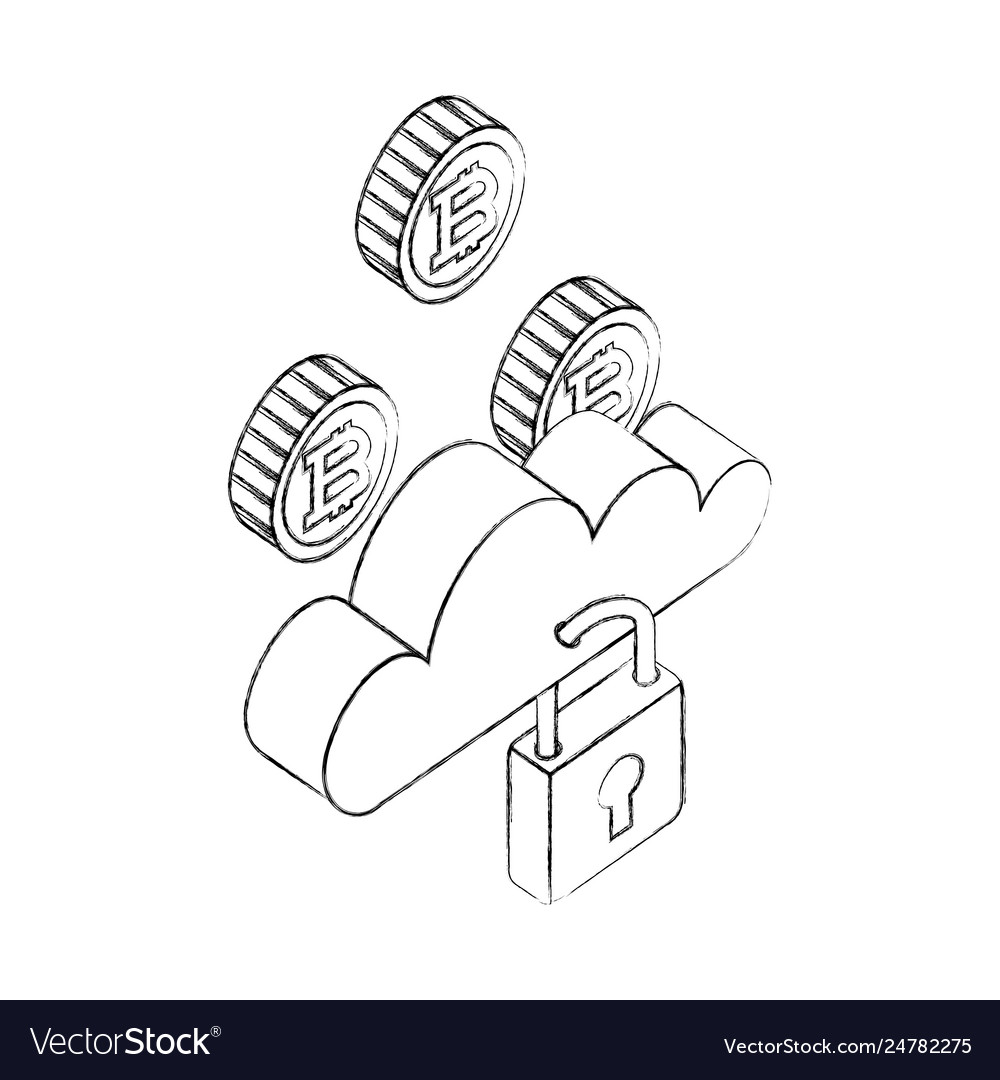 VectorStock®

VectorStock.com/24782275