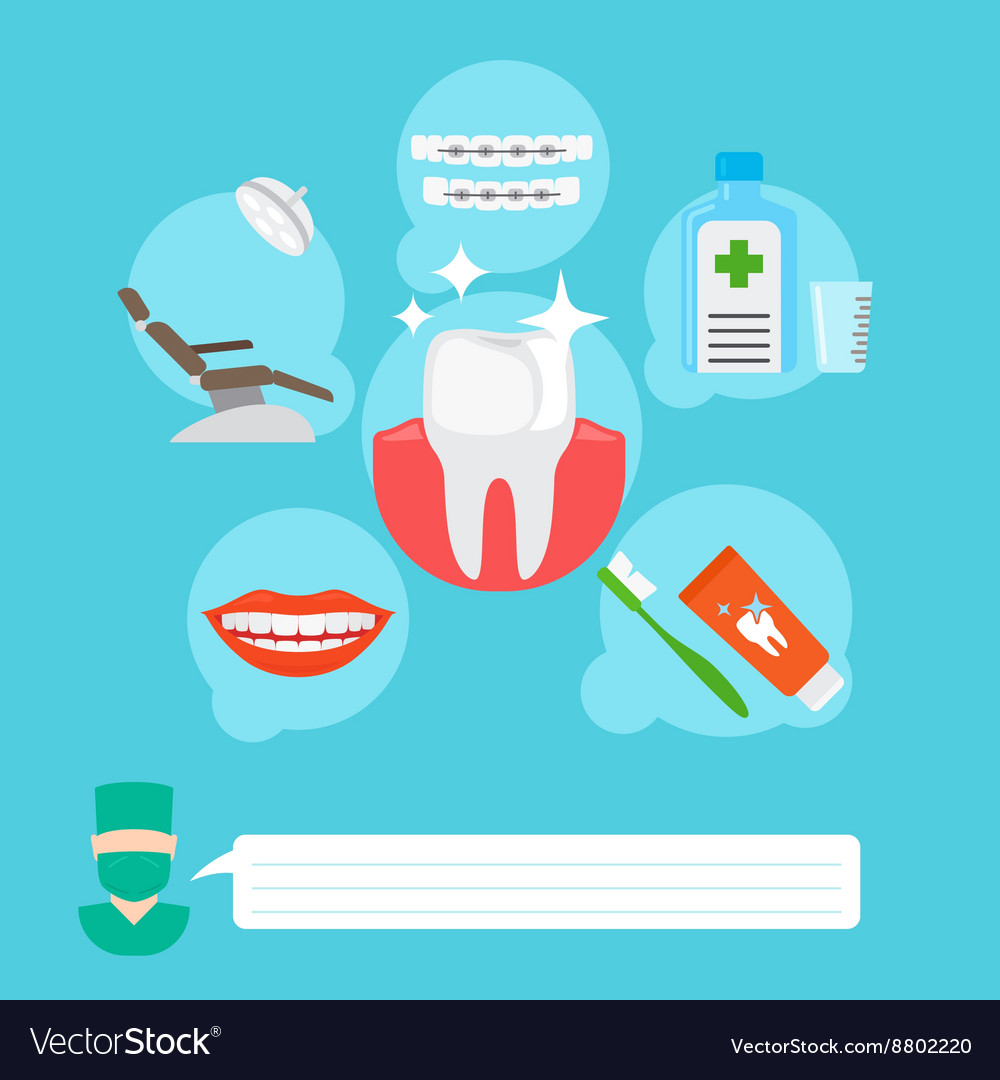 VectorStock®

VectorStock.com/8802220