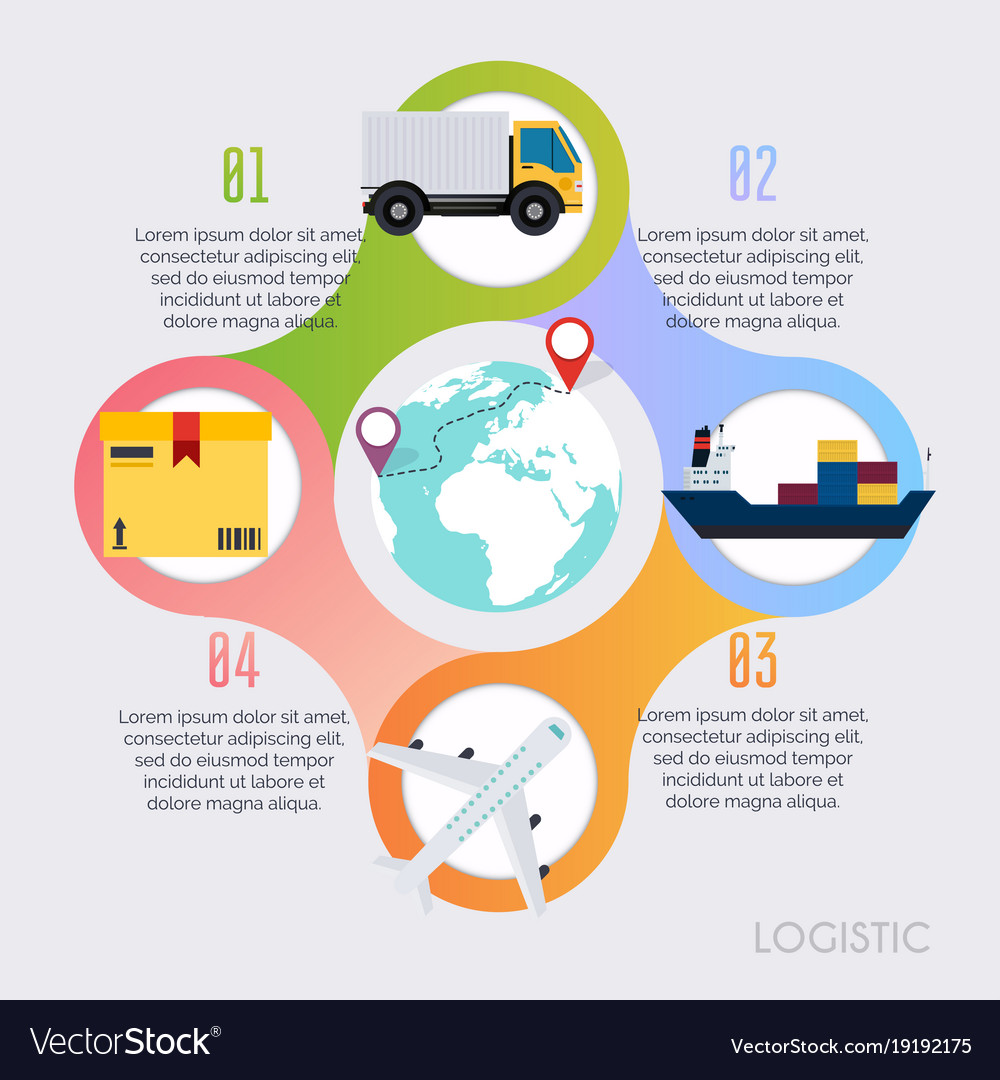 01

Lorem ipsum dolor sit amet, consectetur adipiscing elit, sed do eiusmod tempor incididunt ut labore et dolore magna aliqua.

02

Lorem ipsum dolor sit amet, consectetur adipiscing elit, sed do eiusmod tempor incididunt ut labore et dolore magna aliqua.

04

Lorem ipsum dolor sit amet, consectetur adipiscing elit, sed do eiusmod tempor incididunt ut labore et dolore magna aliqua.

03

Lorem ipsum dolor sit amet, consectetur adipiscing elit, sed do eiusmod tempor incididunt ut labore et dolore magna aliqua.

LOGISTIC

VectorStock®

VectorStock.com/19192175