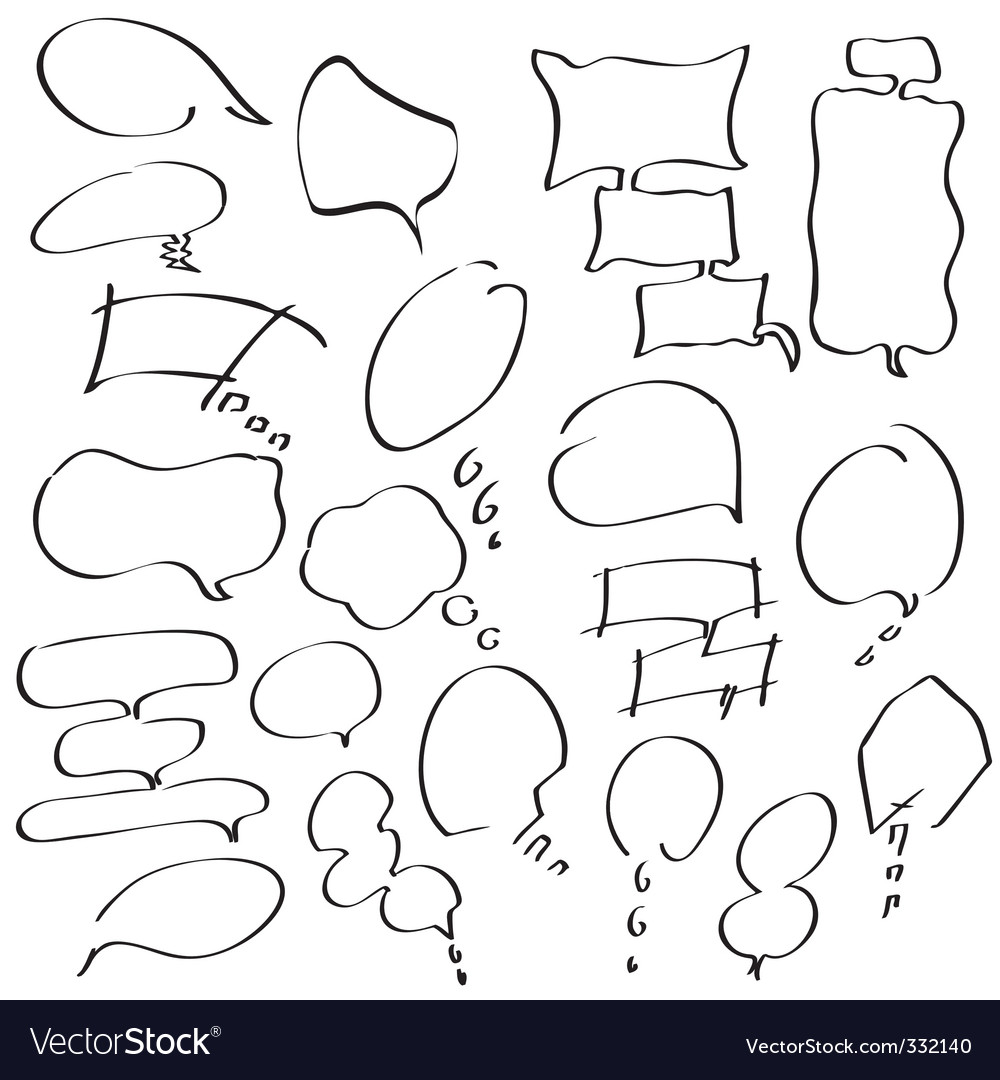 VectorStock®

VectorStock.com/332140