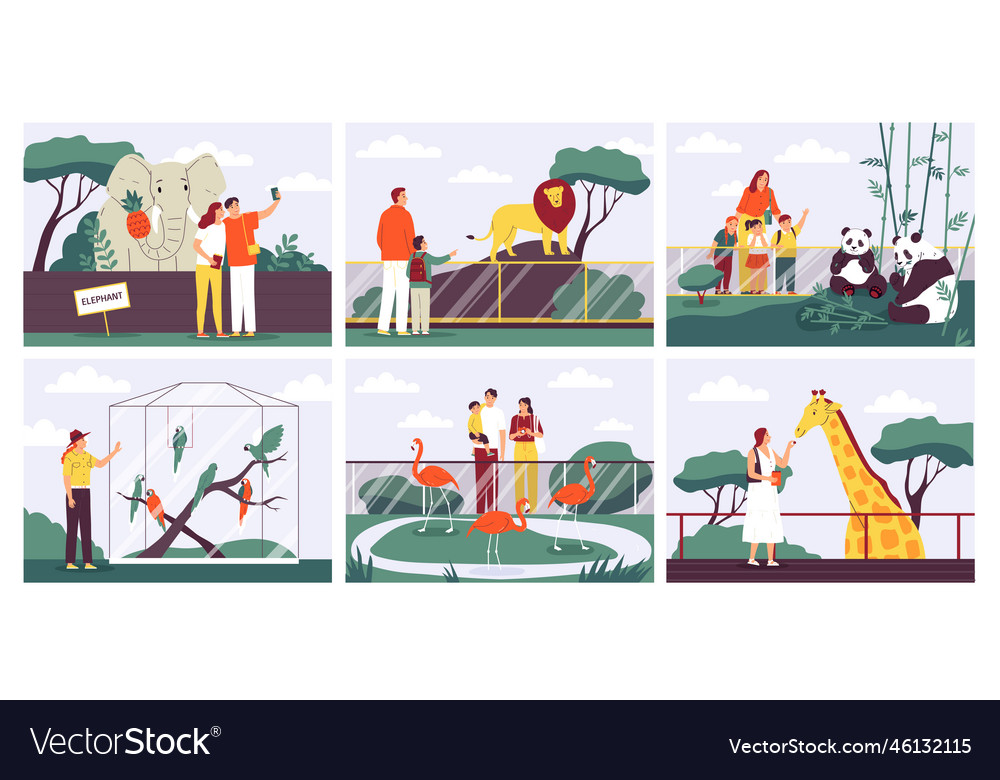 ELEPHANT

VectorStock®

VectorStock.com/46132115