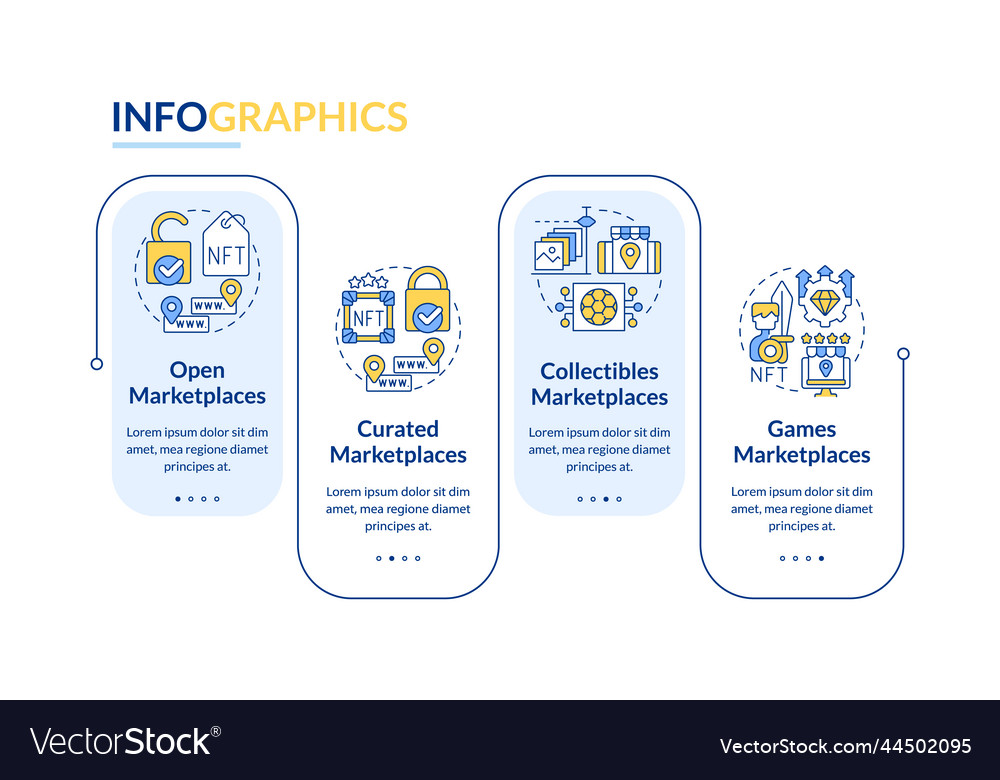 INFOGRAPHICS

NFT

www.

www.

Open Marketplaces

Lorem ipsum dolor sit dim amet, mea regione diamet principes at.

NFT

www.

www.

Curated Marketplaces

Lorem ipsum dolor sit dim amet, mea regione diamet principes at.

Collectibles Marketplaces

Lorem ipsum dolor sit dim amet, mea regione diamet principes at.

NFT

Games Marketplaces

Lorem ipsum dolor sit dim amet, mea regione diamet principes at.

VectorStock®

VectorStock.com/44502095