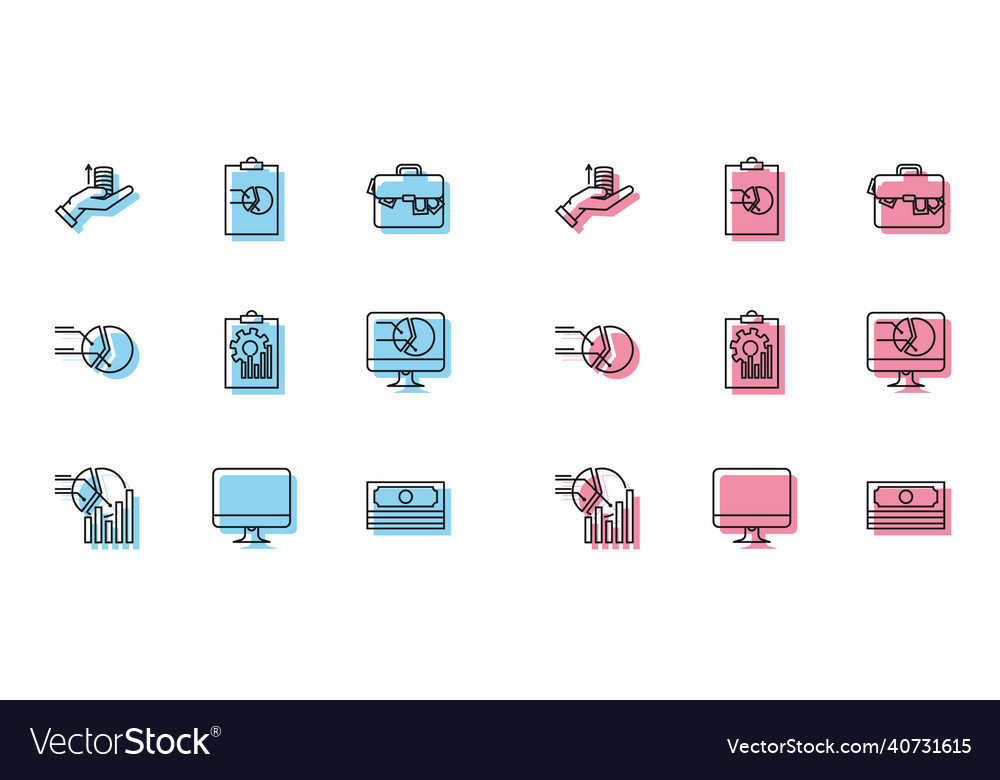 VectorStock®

VectorStock.com/40731615