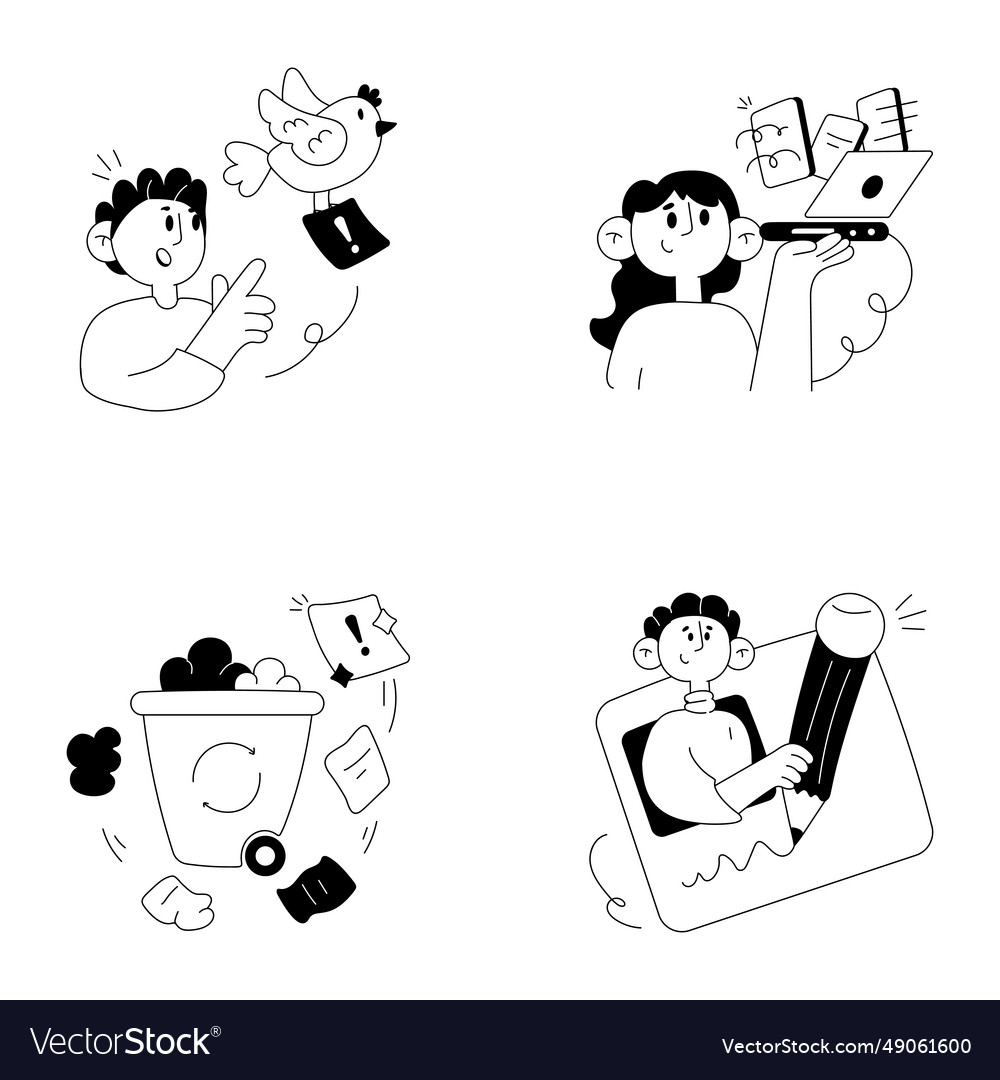 !

!

VectorStock®

VectorStock.com/49061600