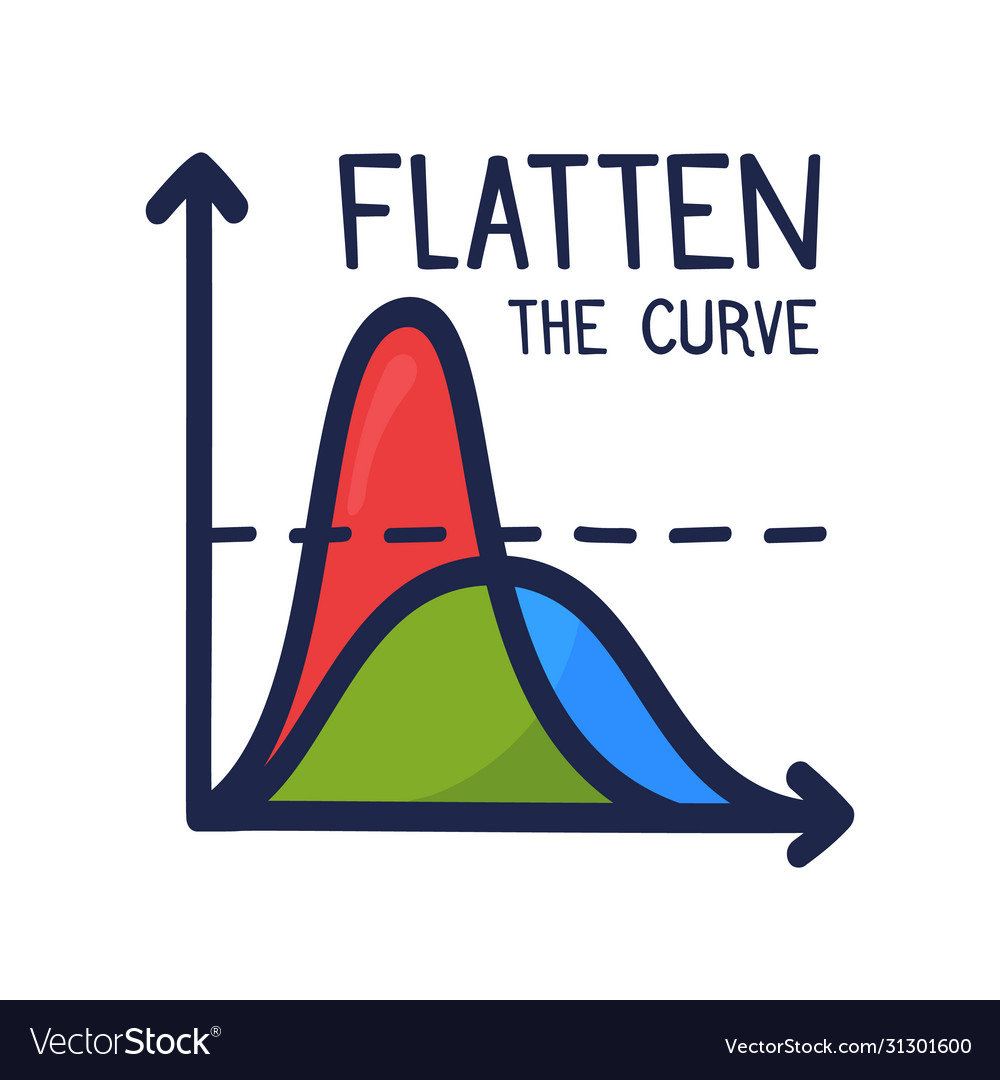 FLATTEN
THE CURVE

VectorStock®

VectorStock.com/31301600