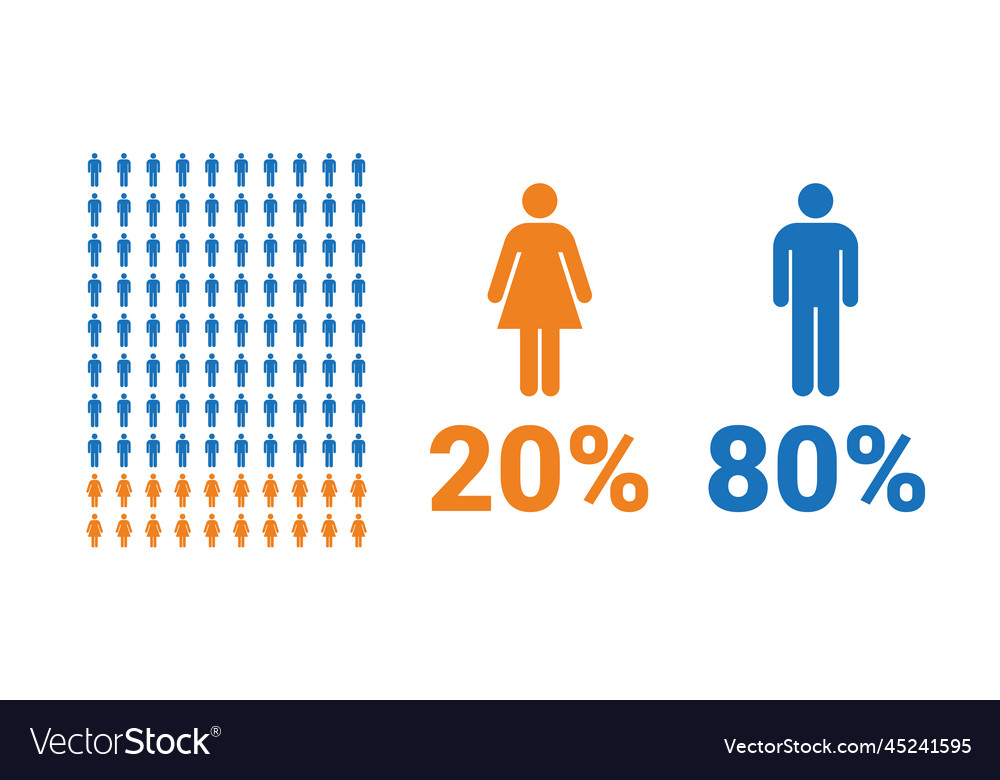 20%

80%

VectorStock®

VectorStock.com/45241595