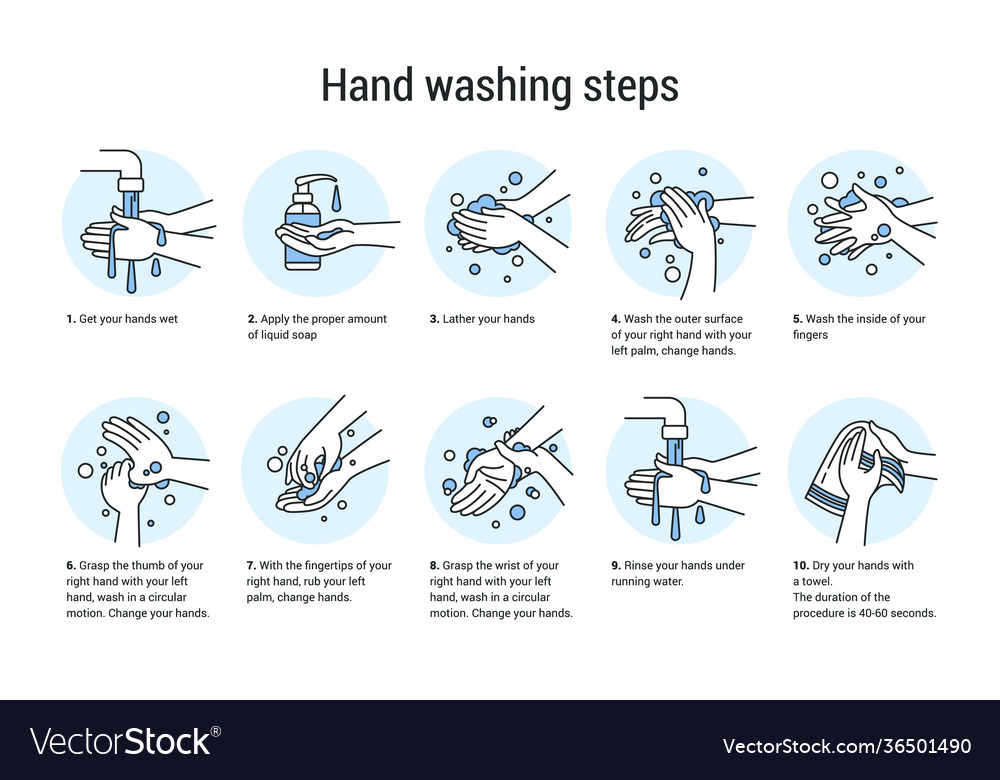 Hand washing steps

1. Get your hands wet

2. Apply the proper amount of liquid soap

3. Lather your hands

4. Wash the outer surface of your right hand with your left palm, change hands.

5. Wash the inside of your fingers

6. Grasp the thumb of your right hand with your left hand, wash in a circular motion. Change your hands.

7. With the fingertips of your right hand, rub your left palm, change hands.

8. Grasp the wrist of your right hand with your left hand, wash in a circular motion. Change your hands.

9. Rinse your hands under running water.

10. Dry your hands with a towel.
The duration of the procedure is 40-60 seconds.

VectorStock®

VectorStock.com/36501490