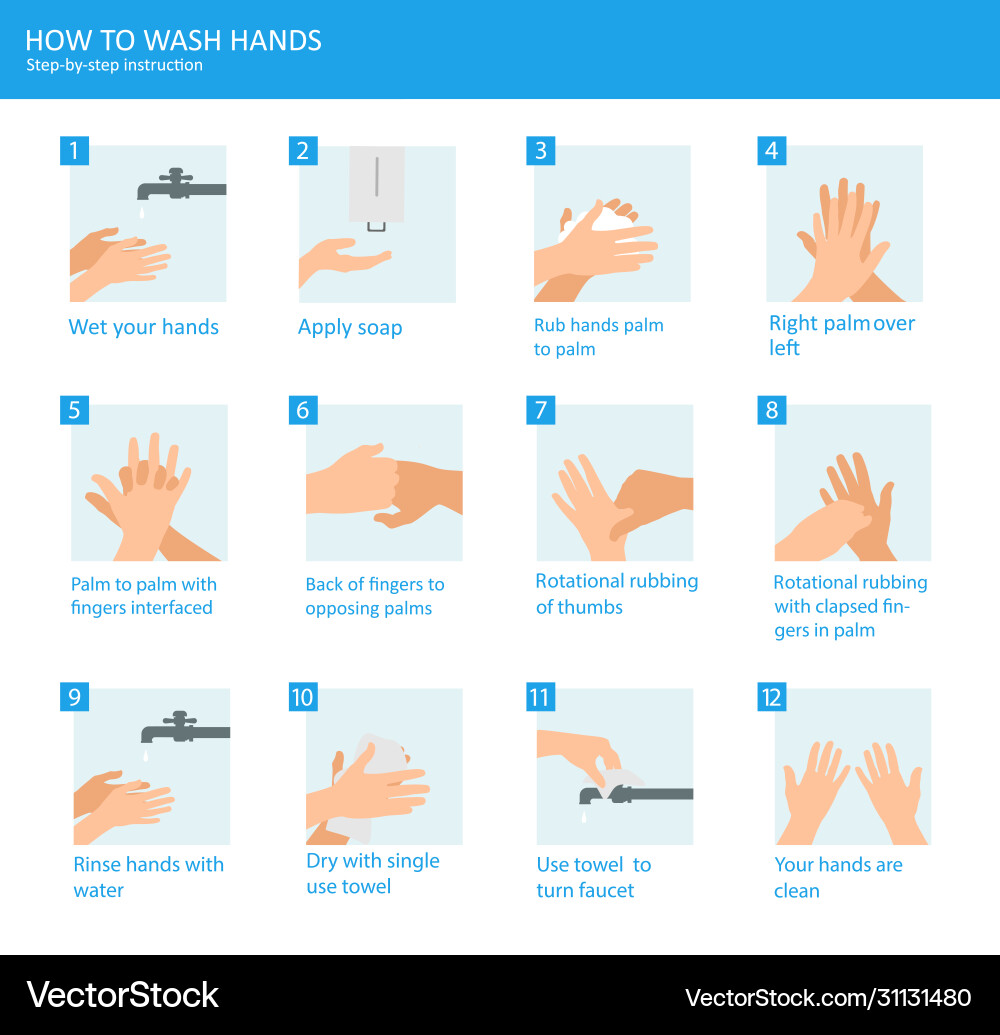 HOW TO WASH HANDS
Step-by-step instruction

1
Wet your hands

2
Apply soap

3
Rub hands palm to palm

4
Right palm over left

5
Palm to palm with fingers interfaced

6
Back of fingers to opposing palms

7
Rotational rubbing of thumbs

8
Rotational rubbing with clapsed fingers in palm

9
Rinse hands with water

10
Dry with single use towel

11
Use towel to turn faucet

12
Your hands are clean

VectorStock
VectorStock.com/31131480