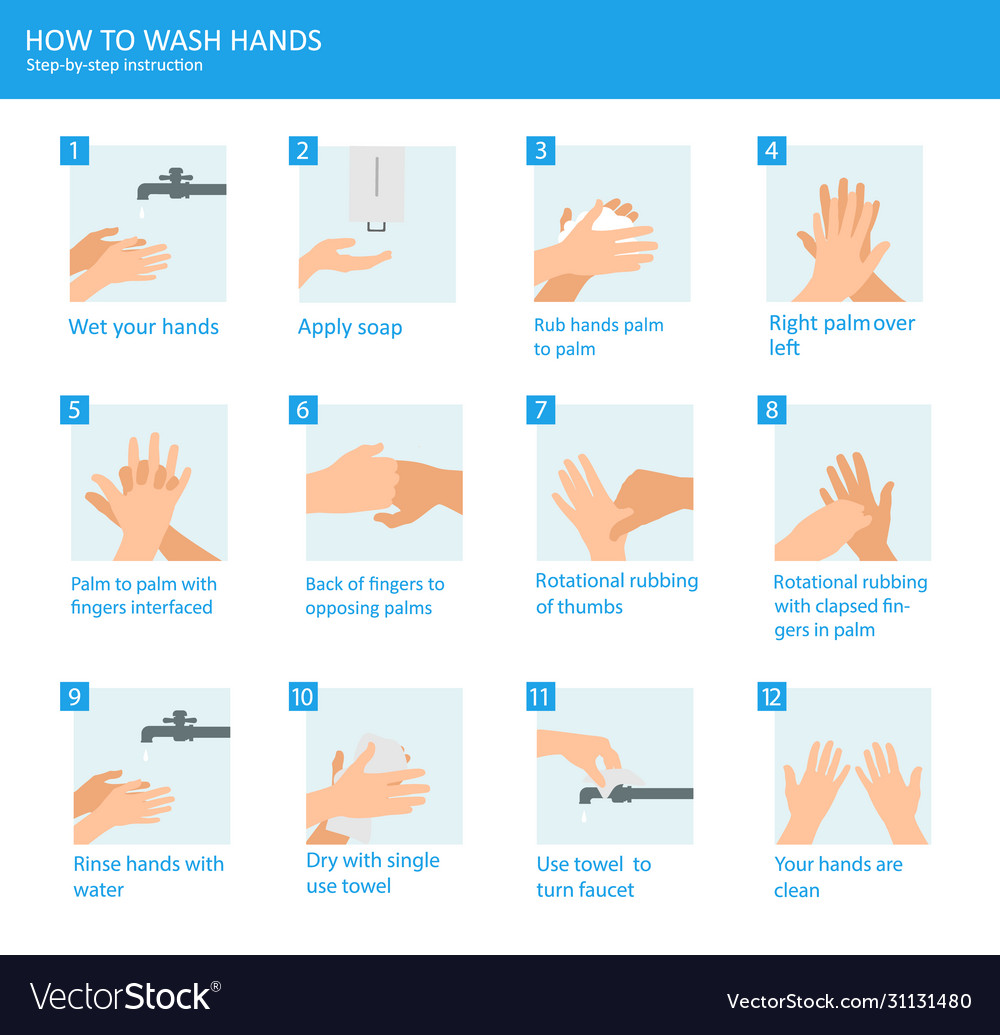 HOW TO WASH HANDS
Step-by-step instruction

1
Wet your hands

2
Apply soap

3
Rub hands palm to palm

4
Right palm over left

5
Palm to palm with fingers interfaced

6
Back of fingers to opposing palms

7
Rotational rubbing of thumbs

8
Rotational rubbing with clapsed fingers in palm

9
Rinse hands with water

10
Dry with single use towel

11
Use towel to turn faucet

12
Your hands are clean

VectorStock®
VectorStock.com/31131480