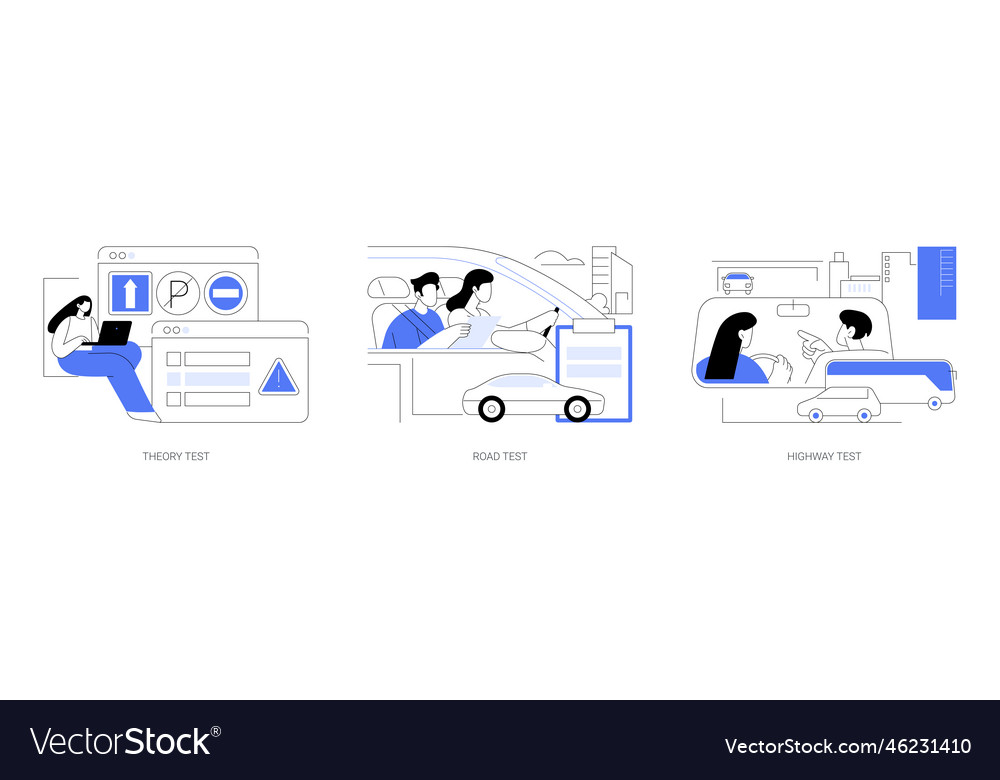 P

!

THEORY TEST

ROAD TEST

HIGHWAY TEST

VectorStock®

VectorStock.com/46231410