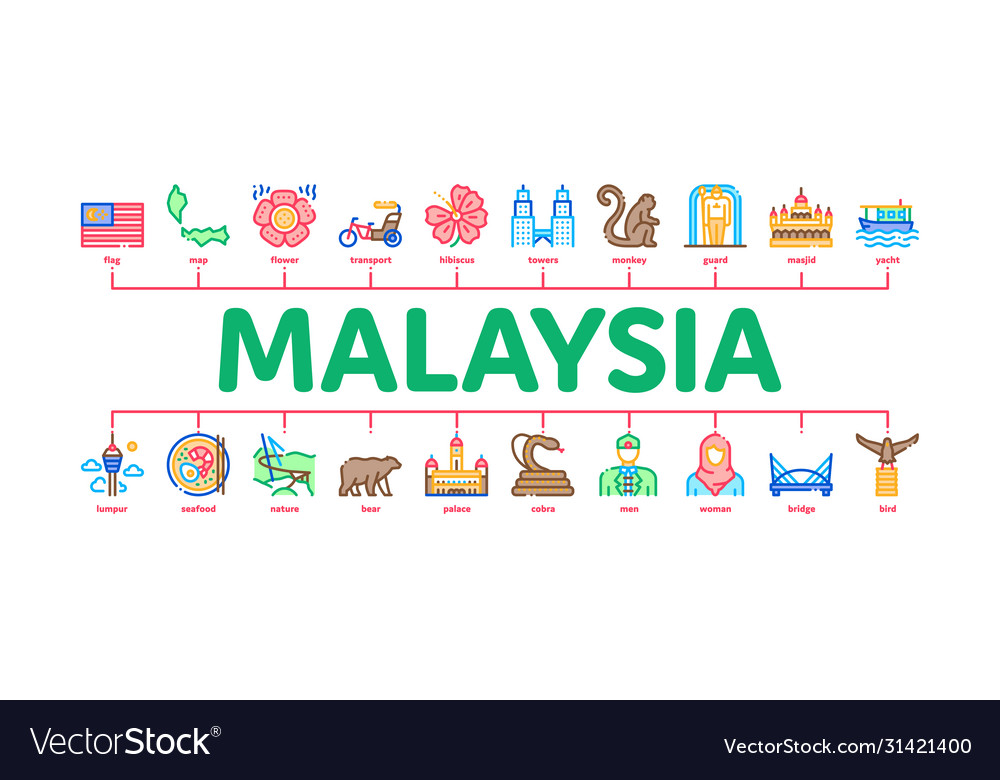 flag map flower transport hibiscus towers monkey guard masjid yacht

MALAYSIA

lumpur seafood nature bear palace cobra men woman bridge bird

VectorStock®

VectorStock.com/31421400