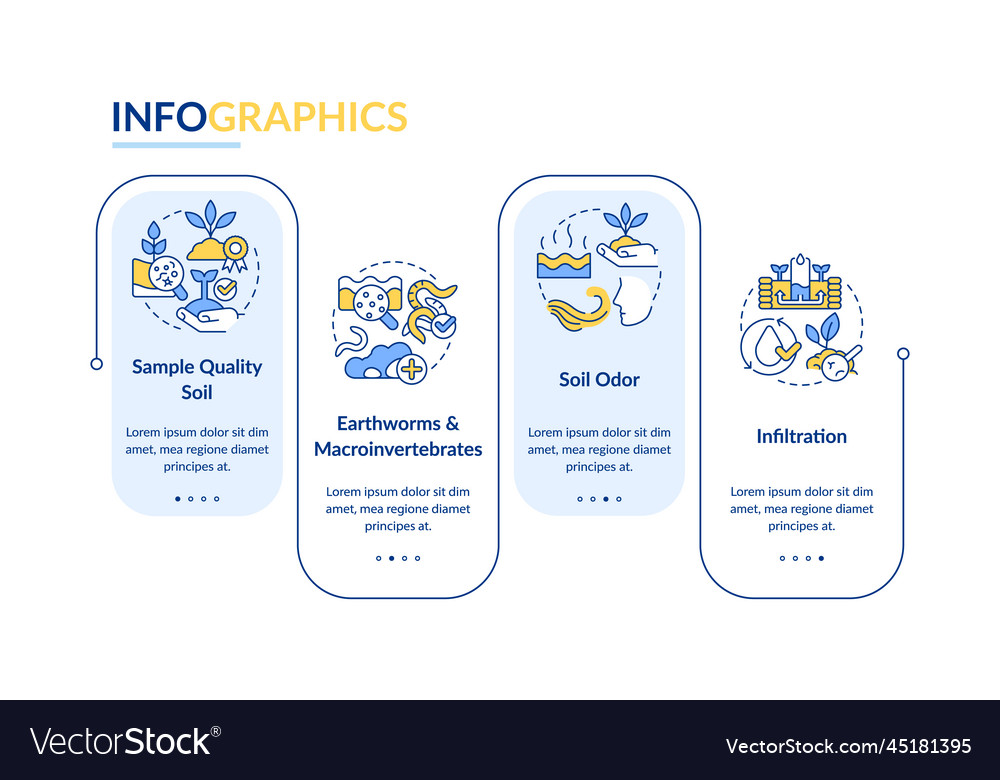 INFOGRAPHICS

Sample Quality Soil

Lorem ipsum dolor sit dim amet, mea regione diamet principes at.

Earthworms & Macroinvertebrates

Lorem ipsum dolor sit dim amet, mea regione diamet principes at.

Soil Odor

Lorem ipsum dolor sit dim amet, mea regione diamet principes at.

Infiltration

Lorem ipsum dolor sit dim amet, mea regione diamet principes at.

VectorStock®

VectorStock.com/45181395