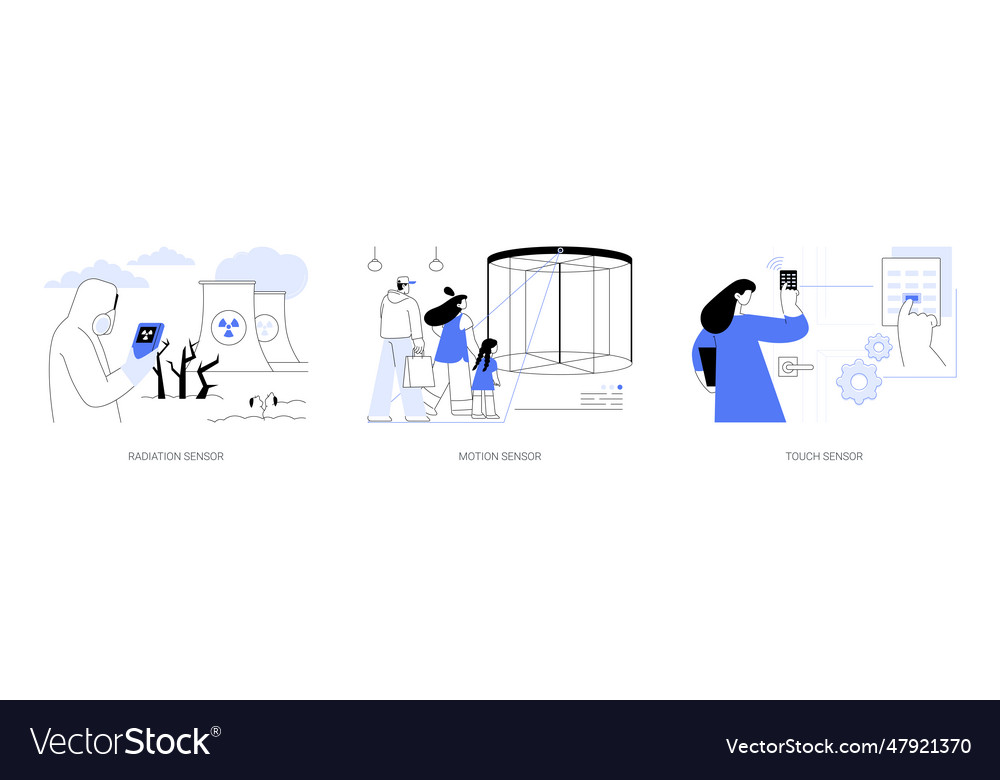 RADIATION SENSOR

MOTION SENSOR

TOUCH SENSOR

VectorStock®

VectorStock.com/47921370