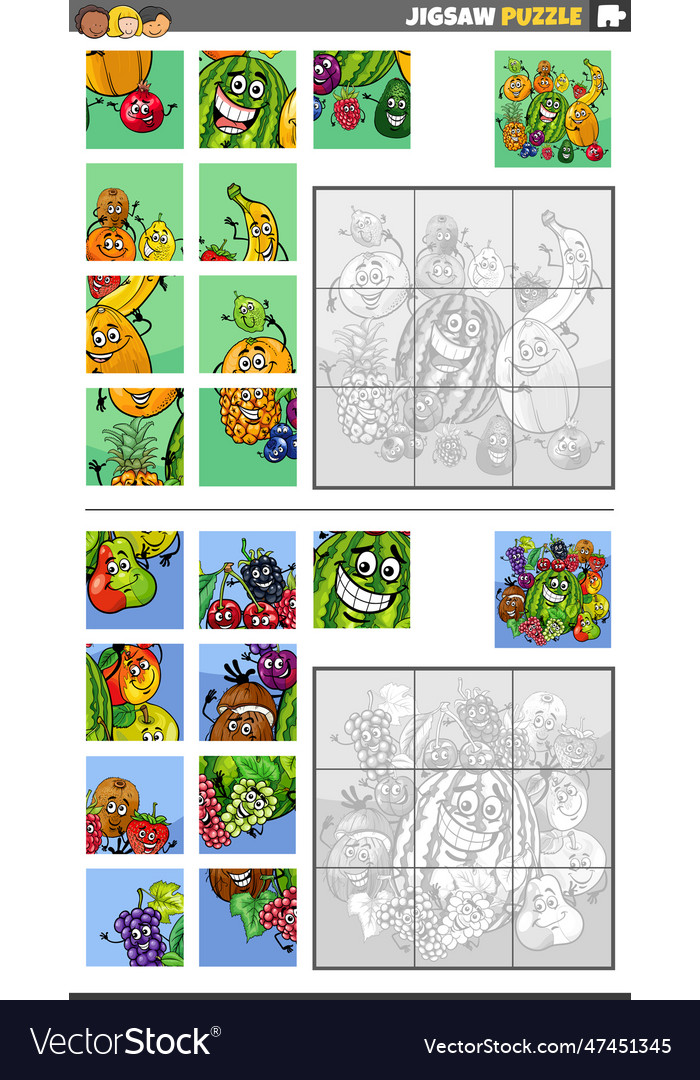 JIGSAW PUZZLE

VectorStock®

VectorStock.com/47451345