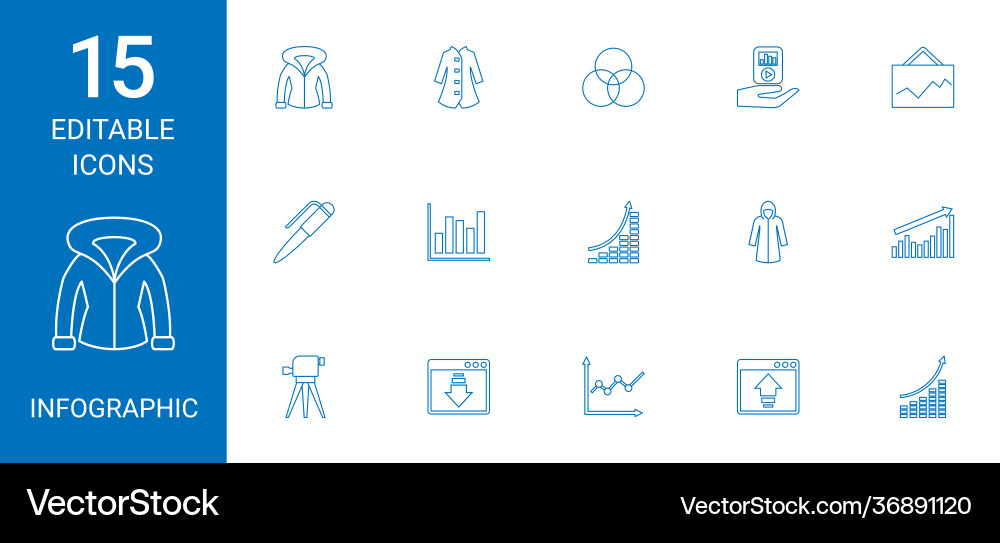 15
EDITABLE
ICONS

INFOGRAPHIC

VectorStock

VectorStock.com/36891120