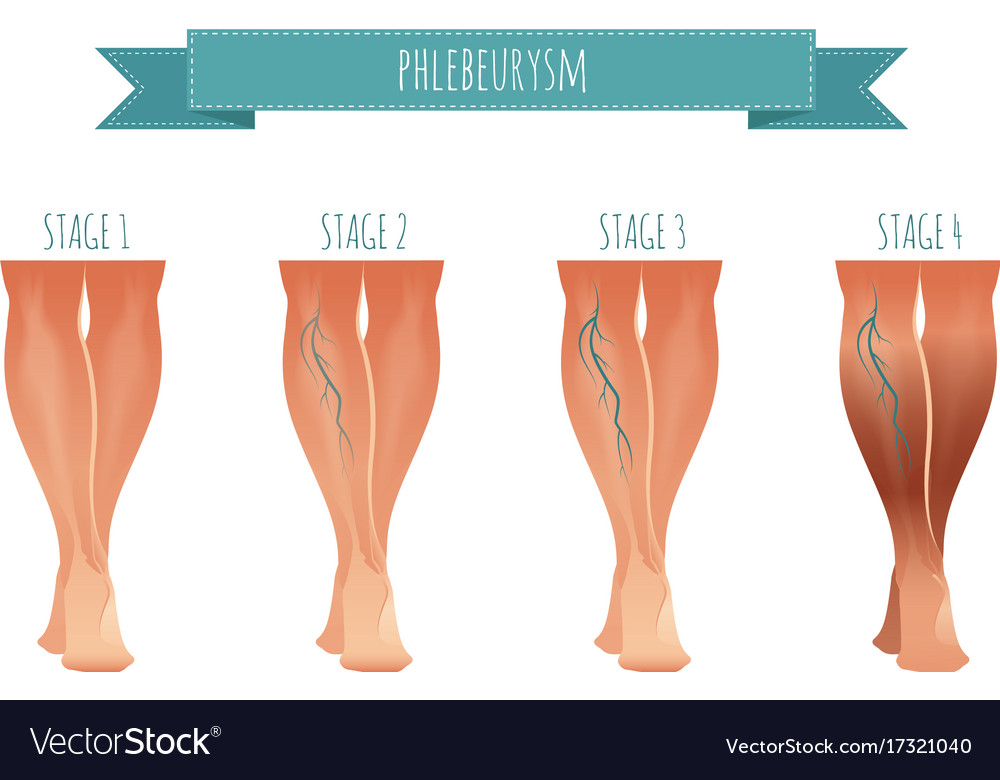 PHLEBEURYSM

STAGE 1

STAGE 2

STAGE 3

STAGE 4

VectorStock®

VectorStock.com/17321040